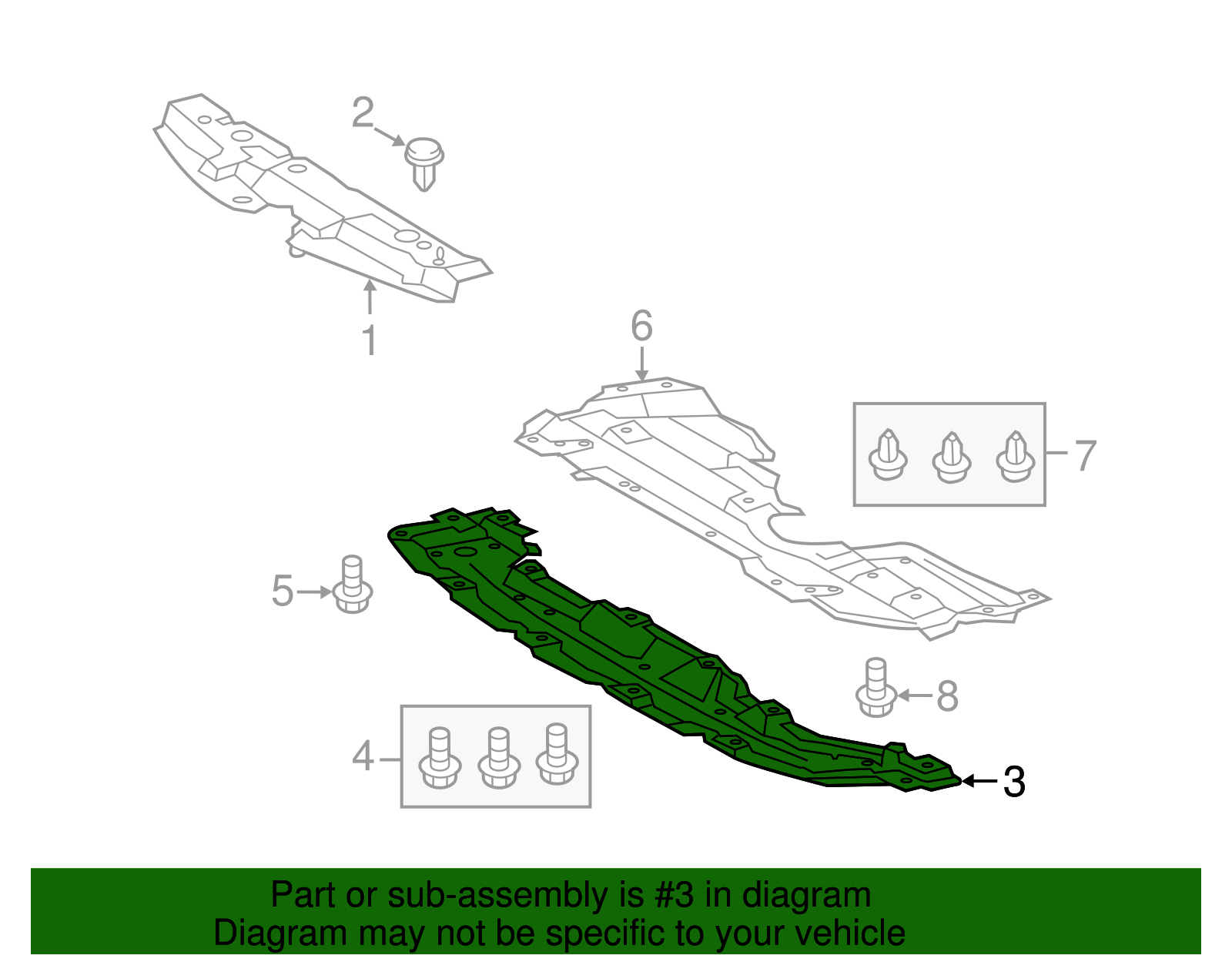 2
1
6
7
5
8
4
3

Part or sub-assembly is #3 in diagram
Diagram may not be specific to your vehicle