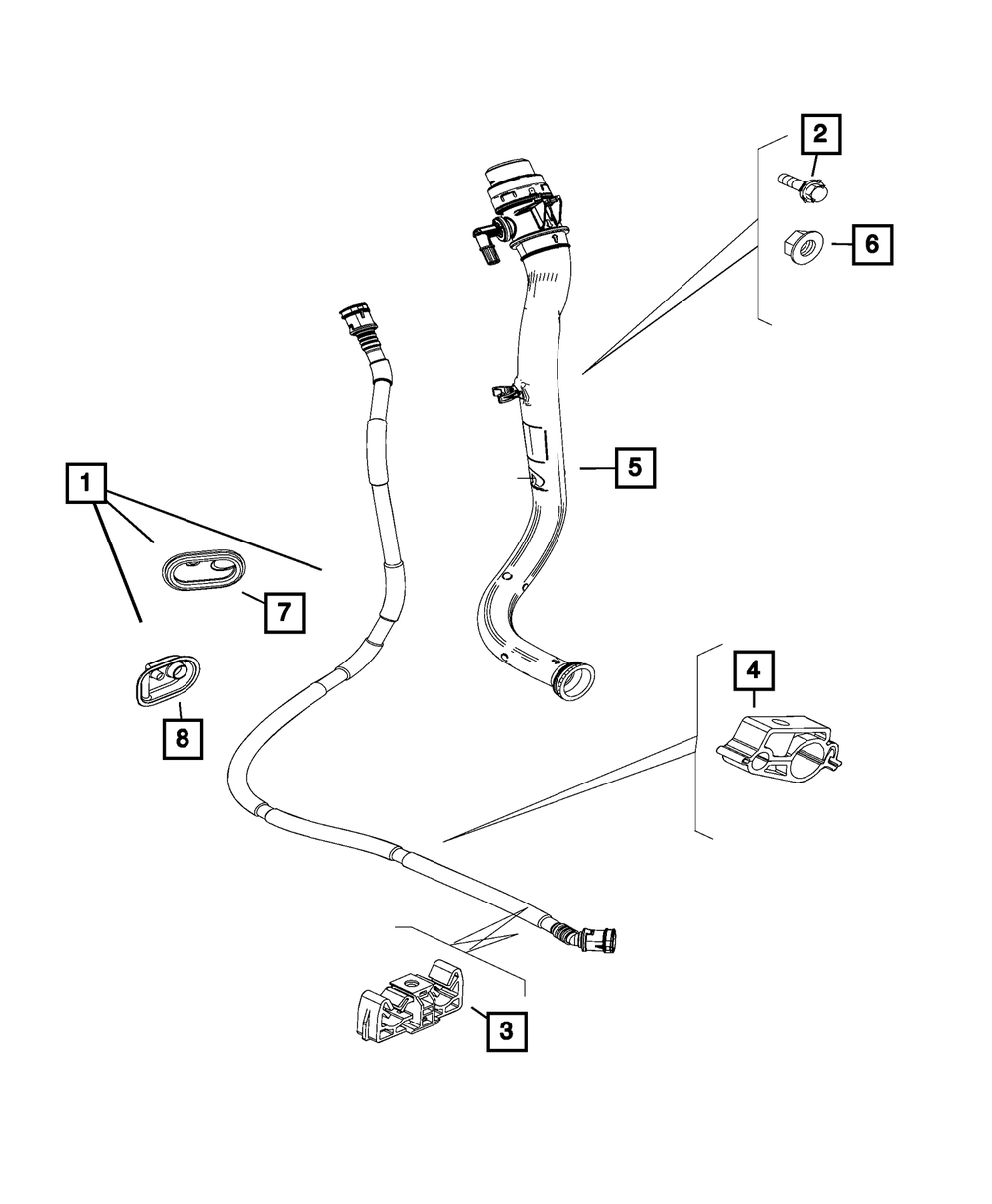 2
6
5
1
7
8
4
3