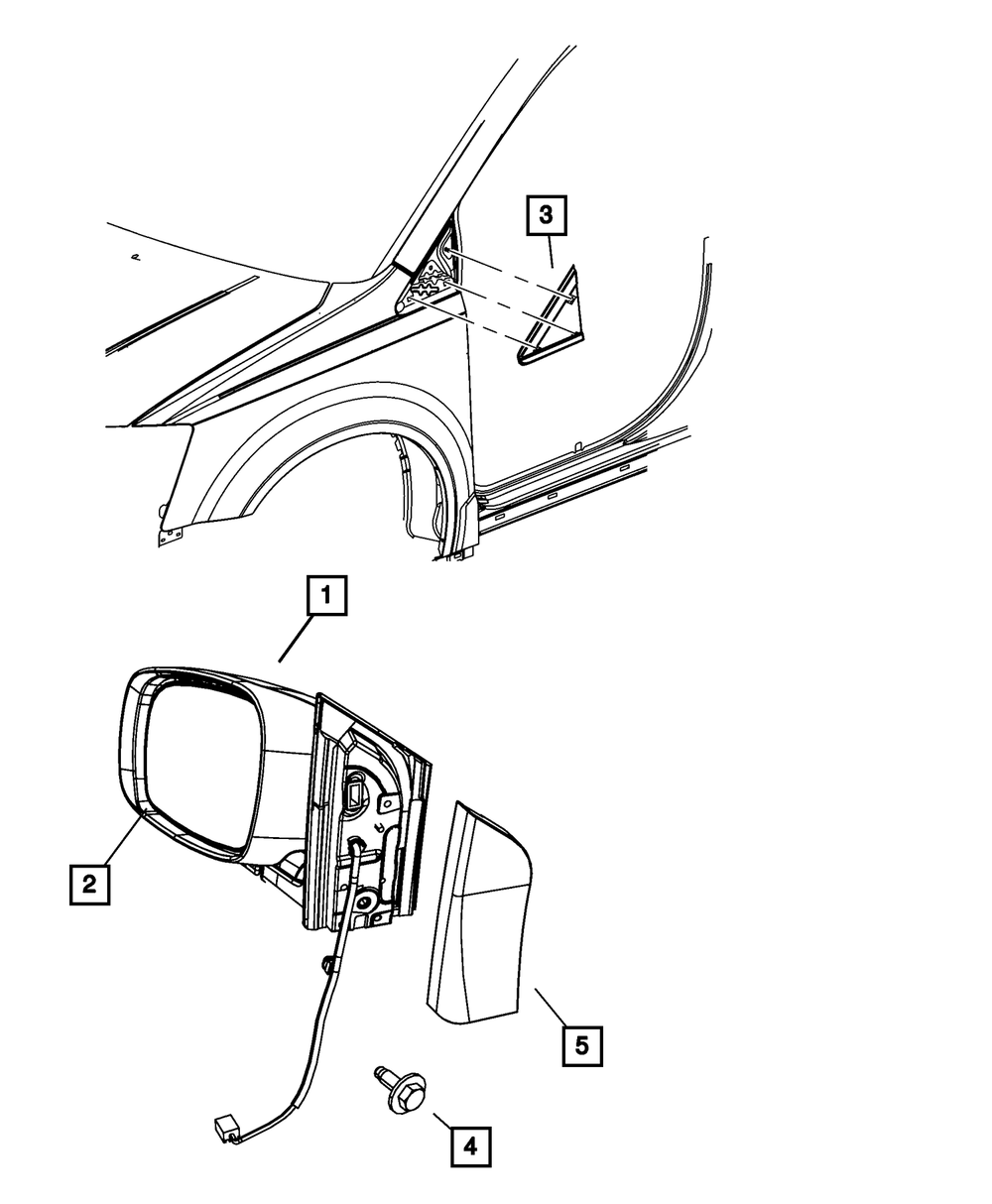 3
1
2
5
4