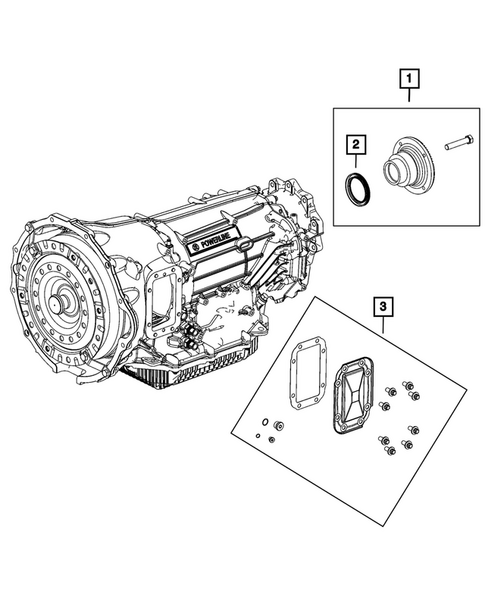 1

2

POWERLINE

3