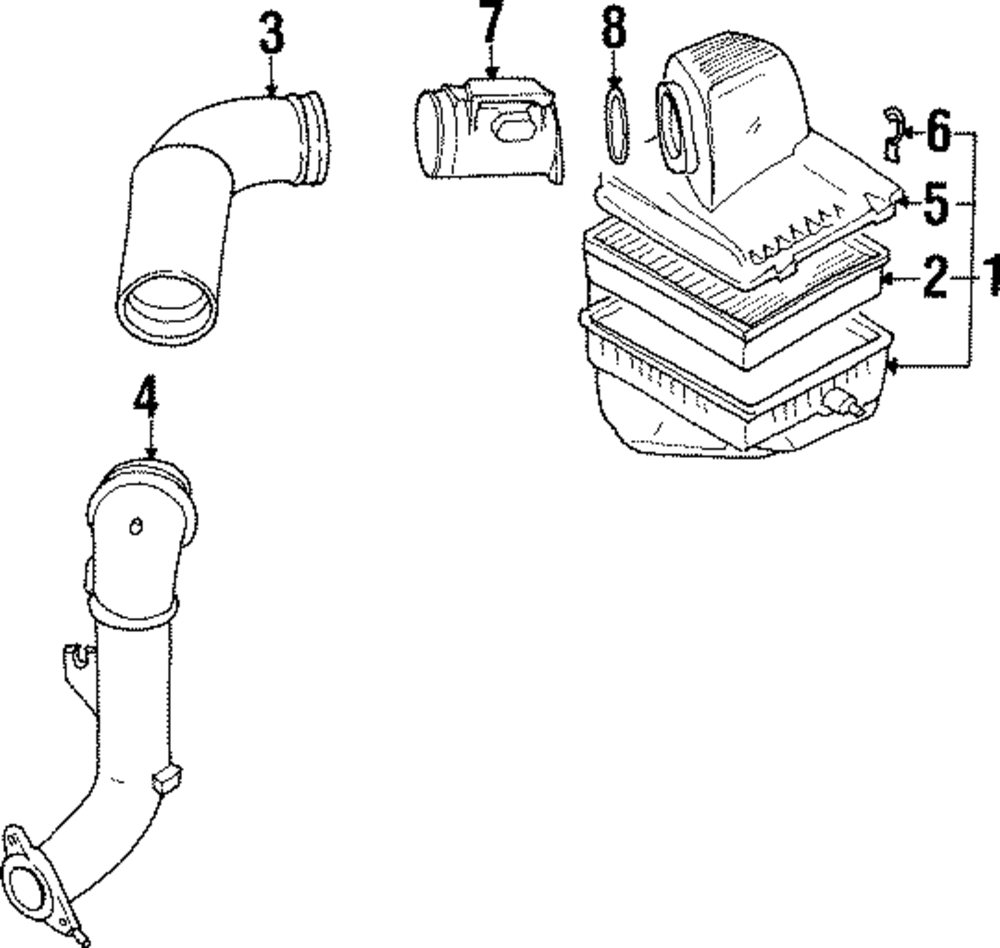 3
7
8
6
5
2
1
4