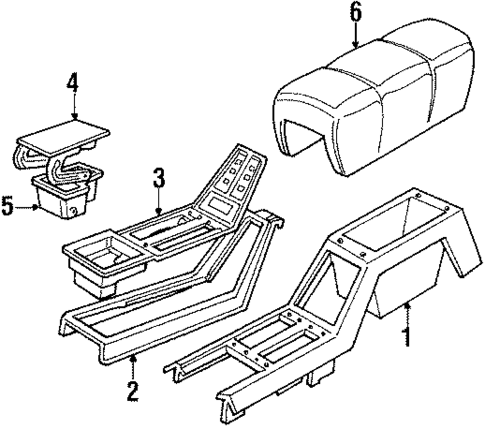 6
4
3
5
1
2