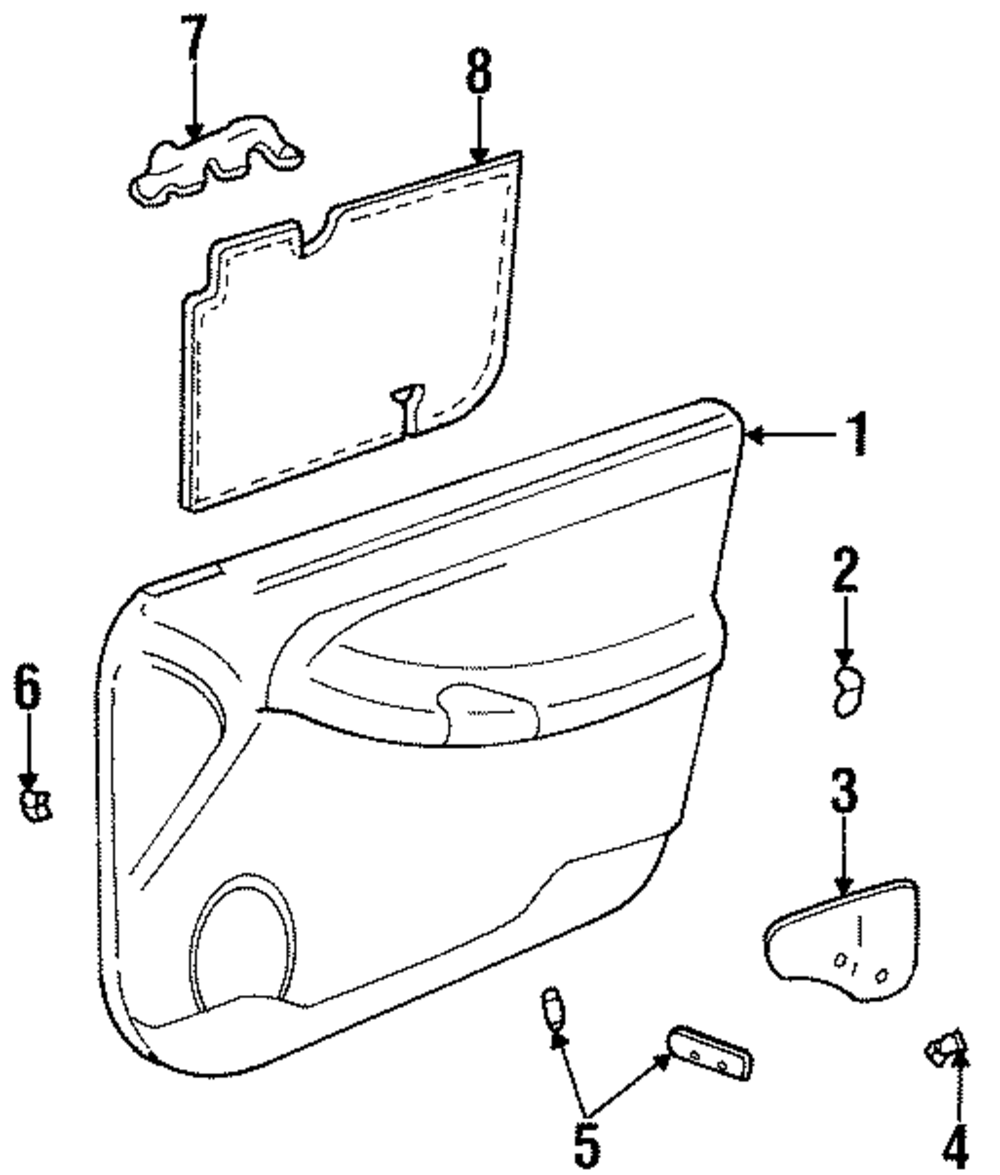 7
8
1
2
6
3
5
4