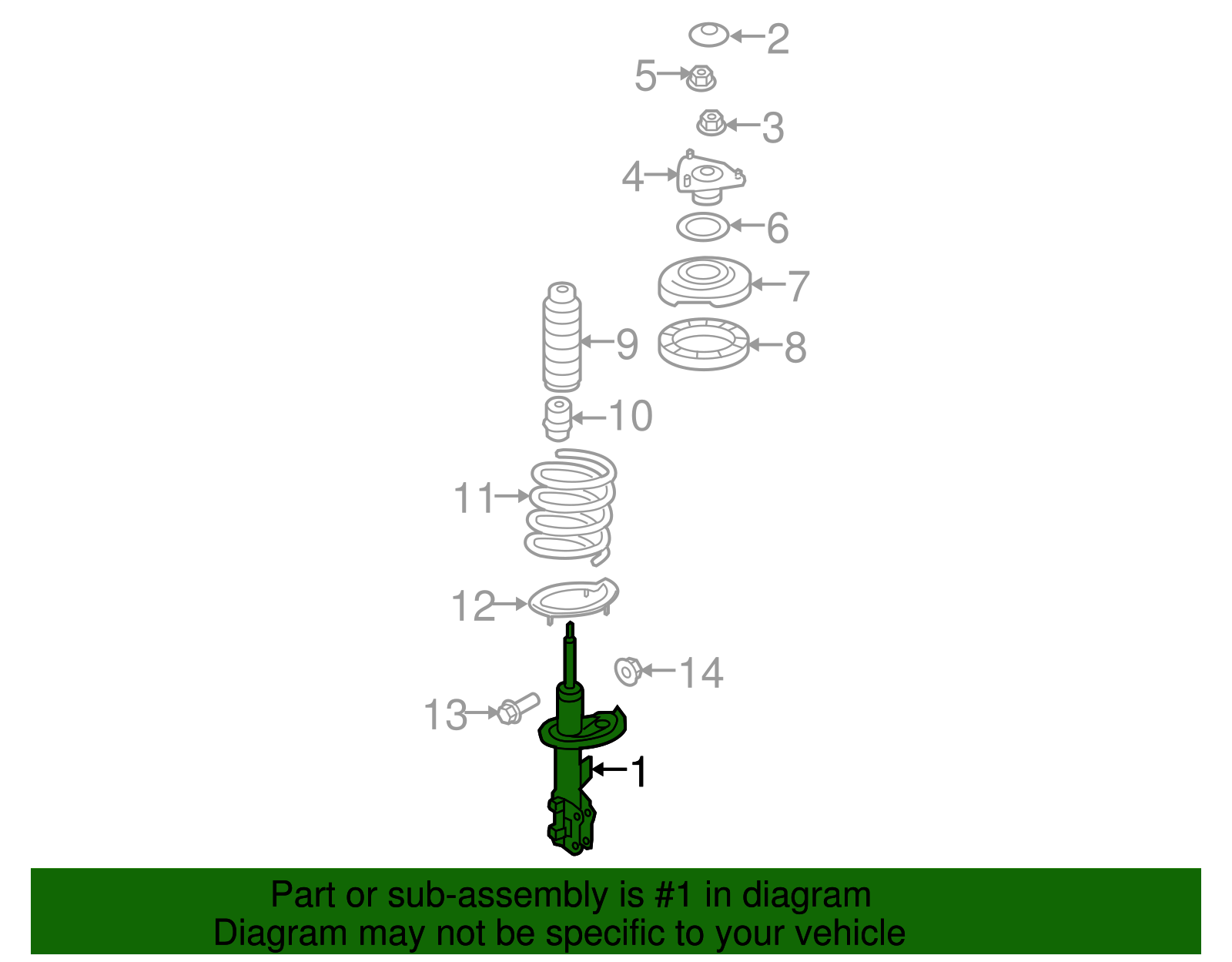 2
5
3
4
6
7
9
8
10
11
12
14
13
1

Part or sub-assembly is #1 in diagram
Diagram may not be specific to your vehicle