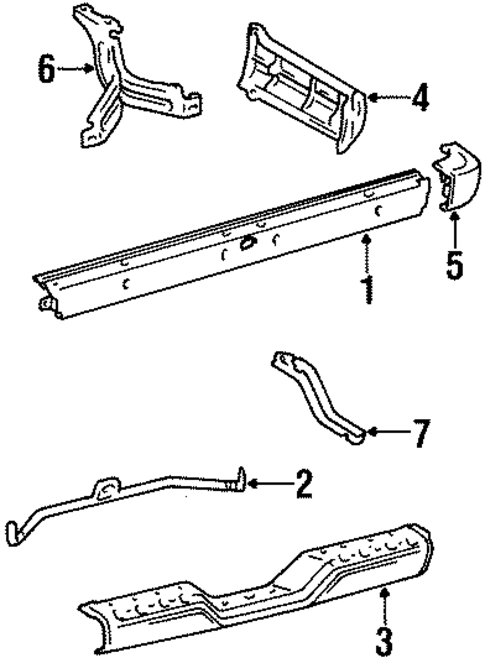 6
4
5
1
7
2
3