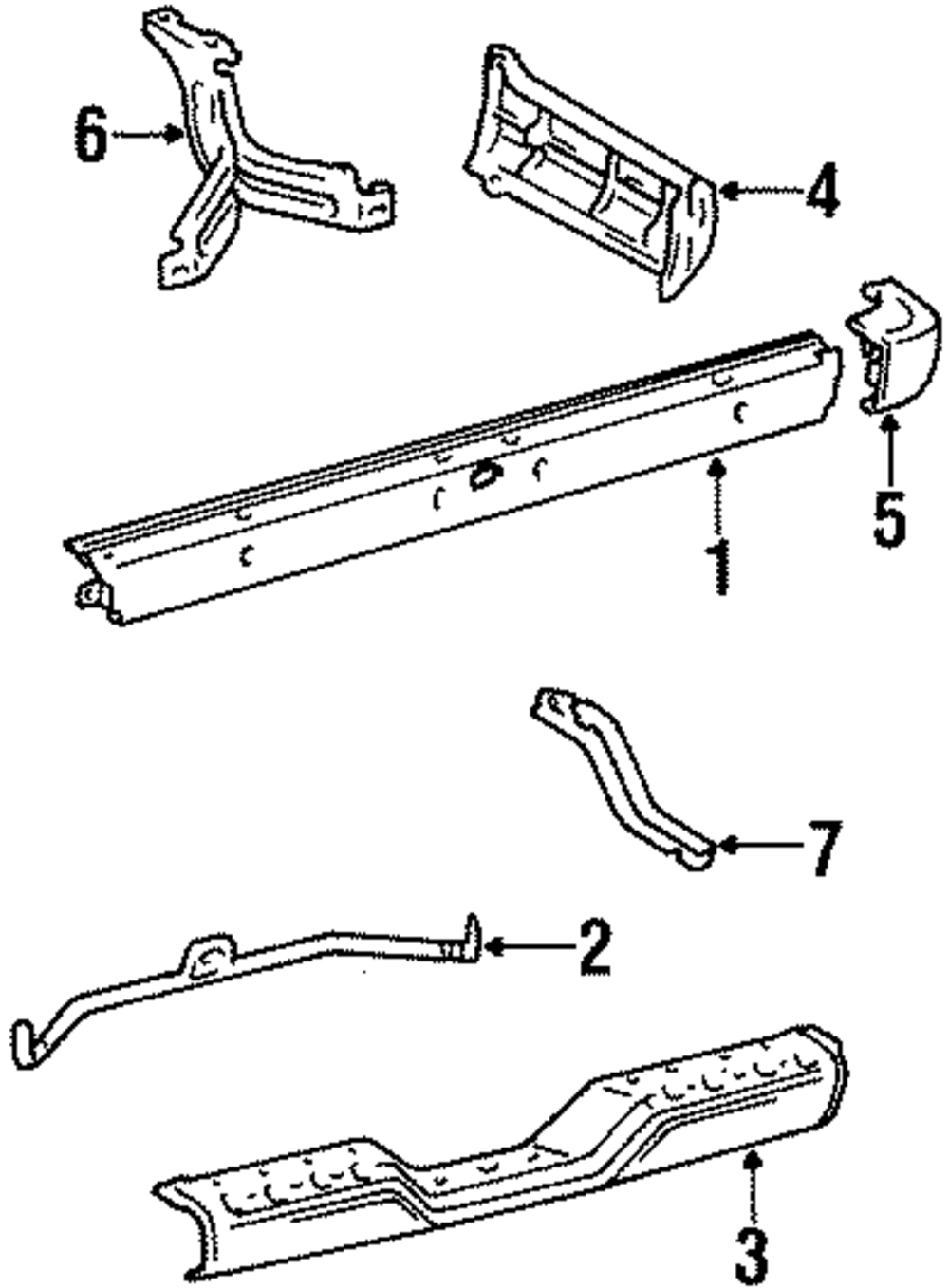 6
4
5
1
7
2
3