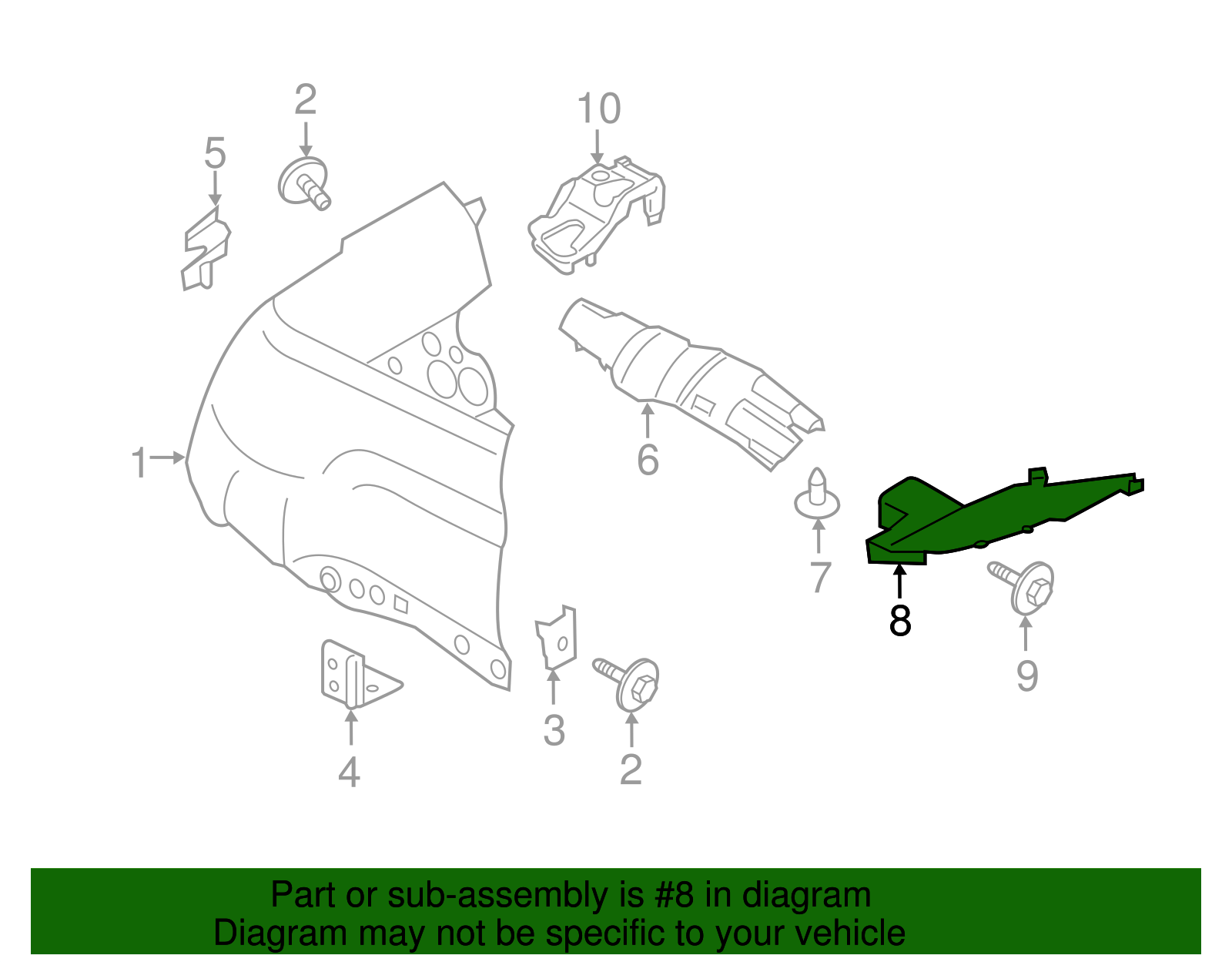 2
10
5
1
6
7
8
9
3
2
4

Part or sub-assembly is #8 in diagram
Diagram may not be specific to your vehicle