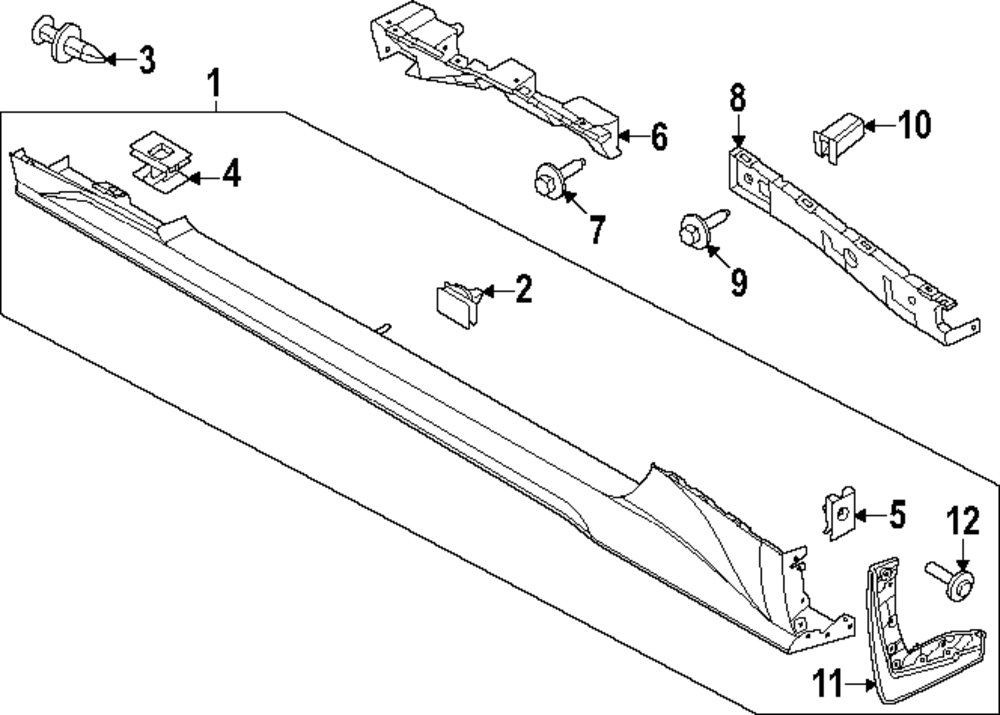 3
1
4
6
8
10
7
9
2
5
12
11