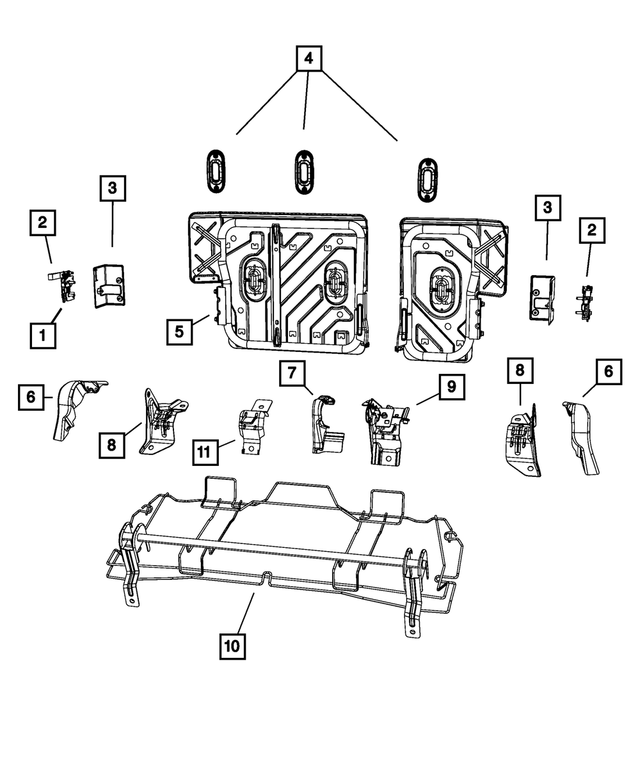 4
3
2
3
2
1
5
6
7
9
8
6
8
11
10