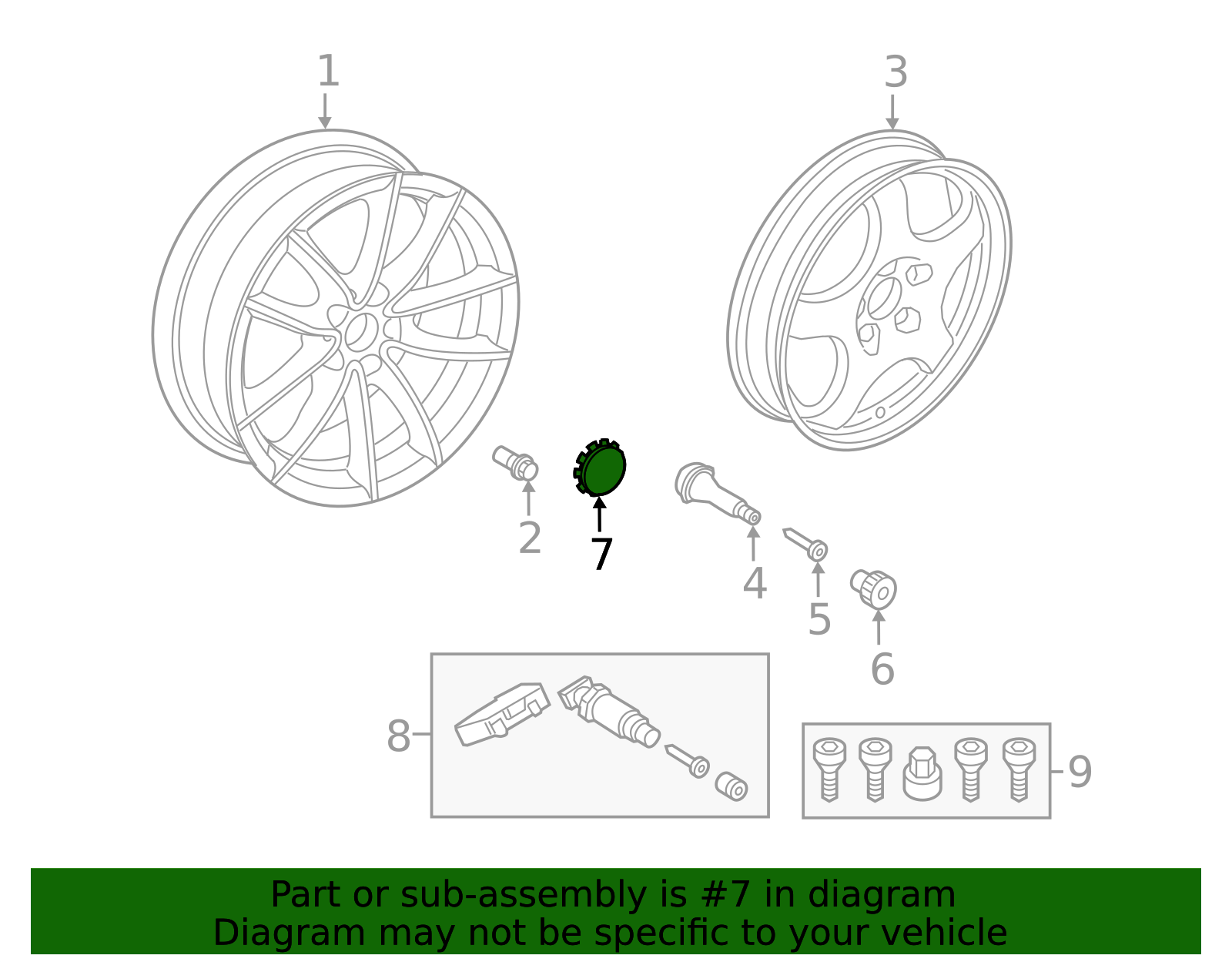 1

3

2

7

4

5

6

8

9

Part or sub-assembly is #7 in diagram
Diagram may not be specific to your vehicle