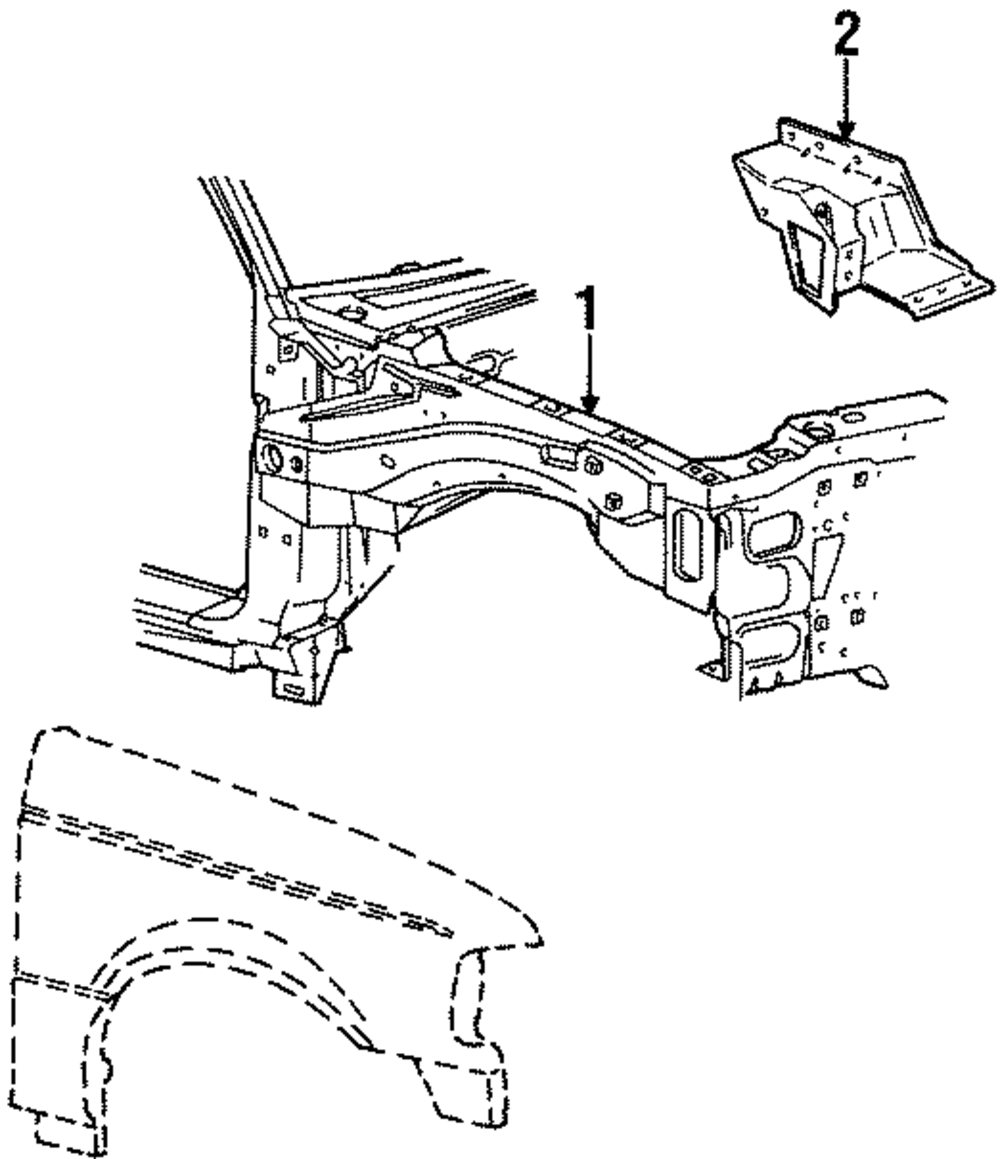 2

1