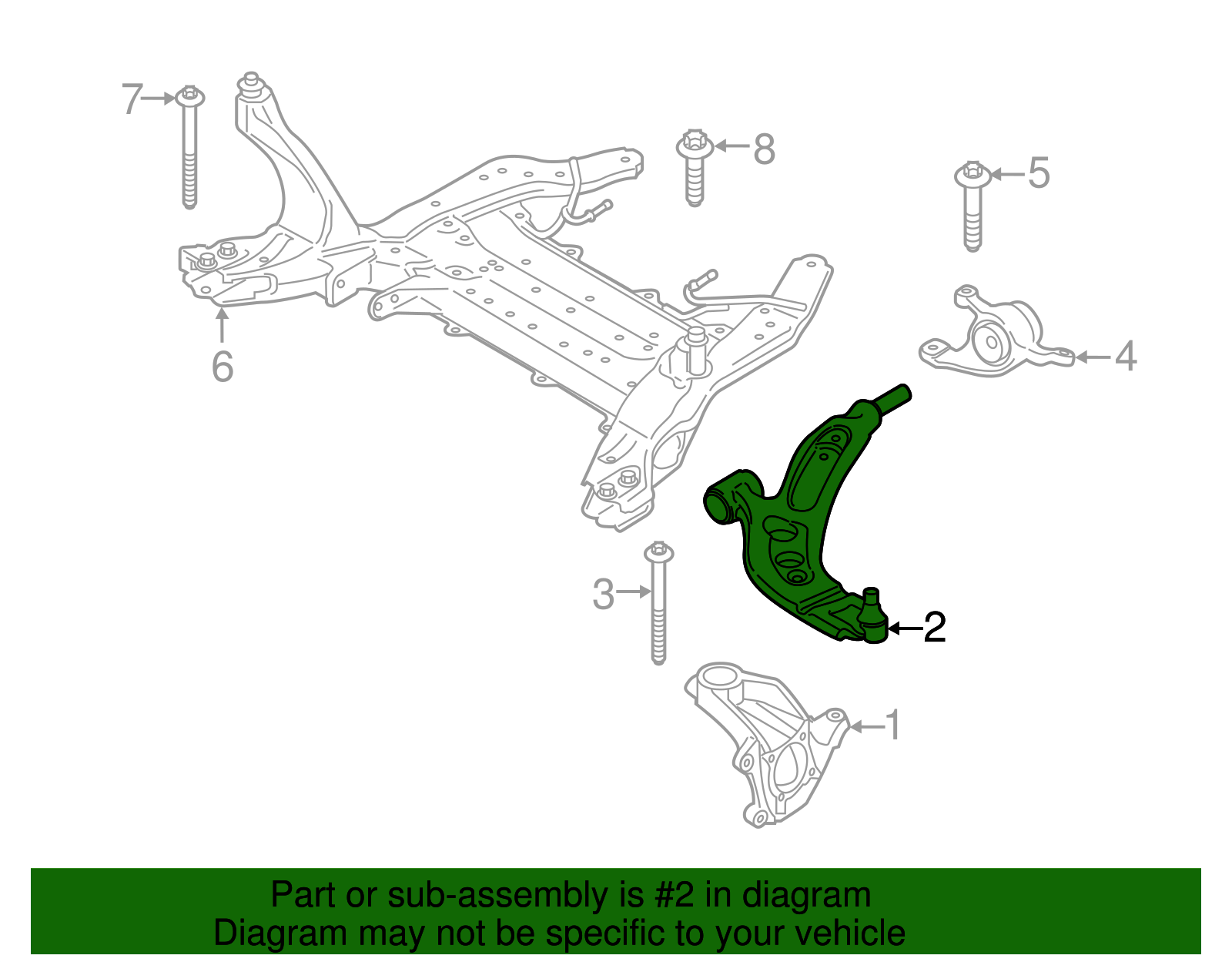 7
8
5
6
4
3
2
1

Part or sub-assembly is #2 in diagram
Diagram may not be specific to your vehicle