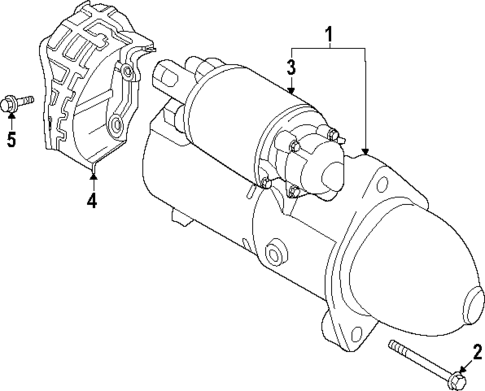 1
3
5
4
2