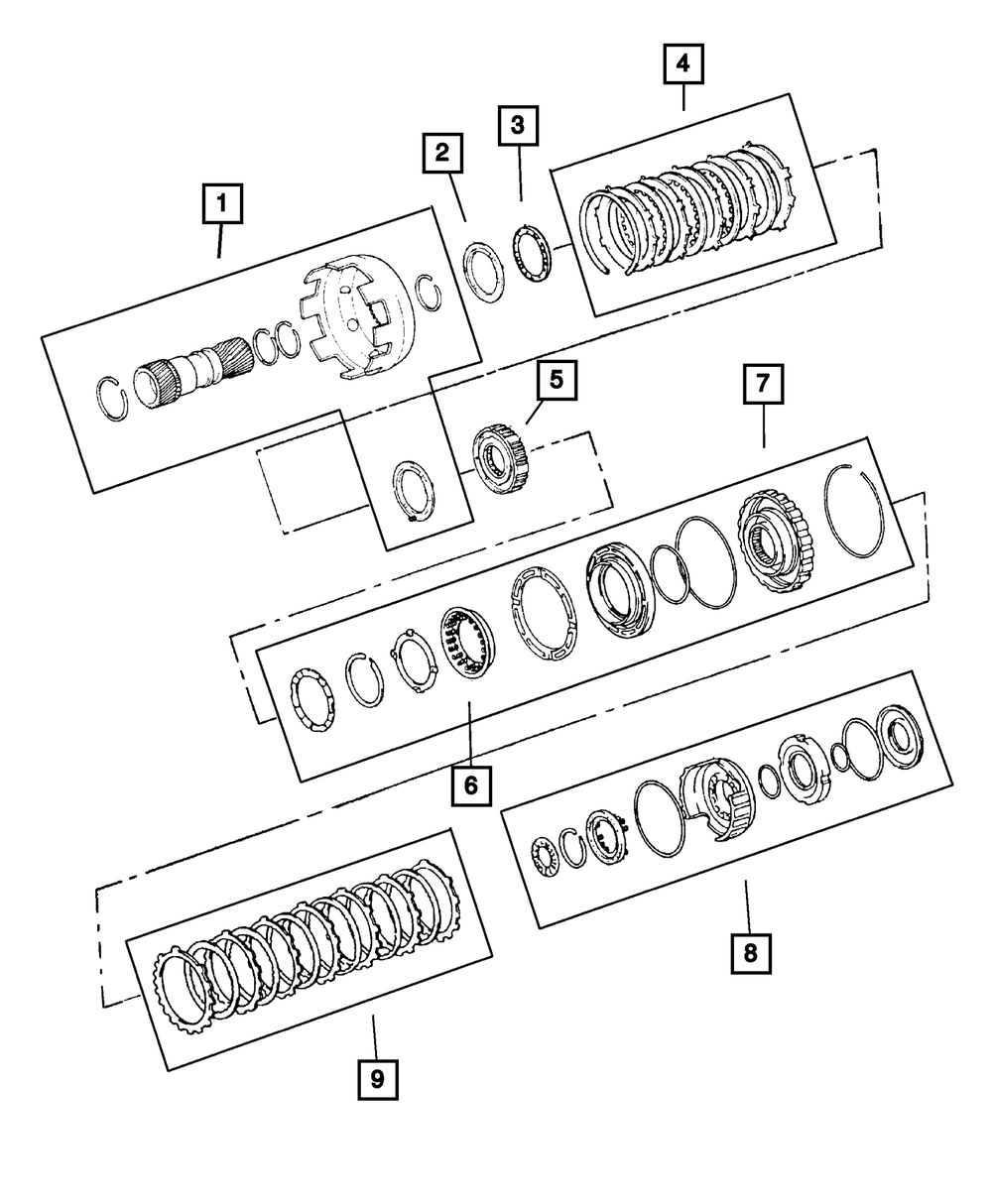 4
3
2
1
5
7
6
8
9