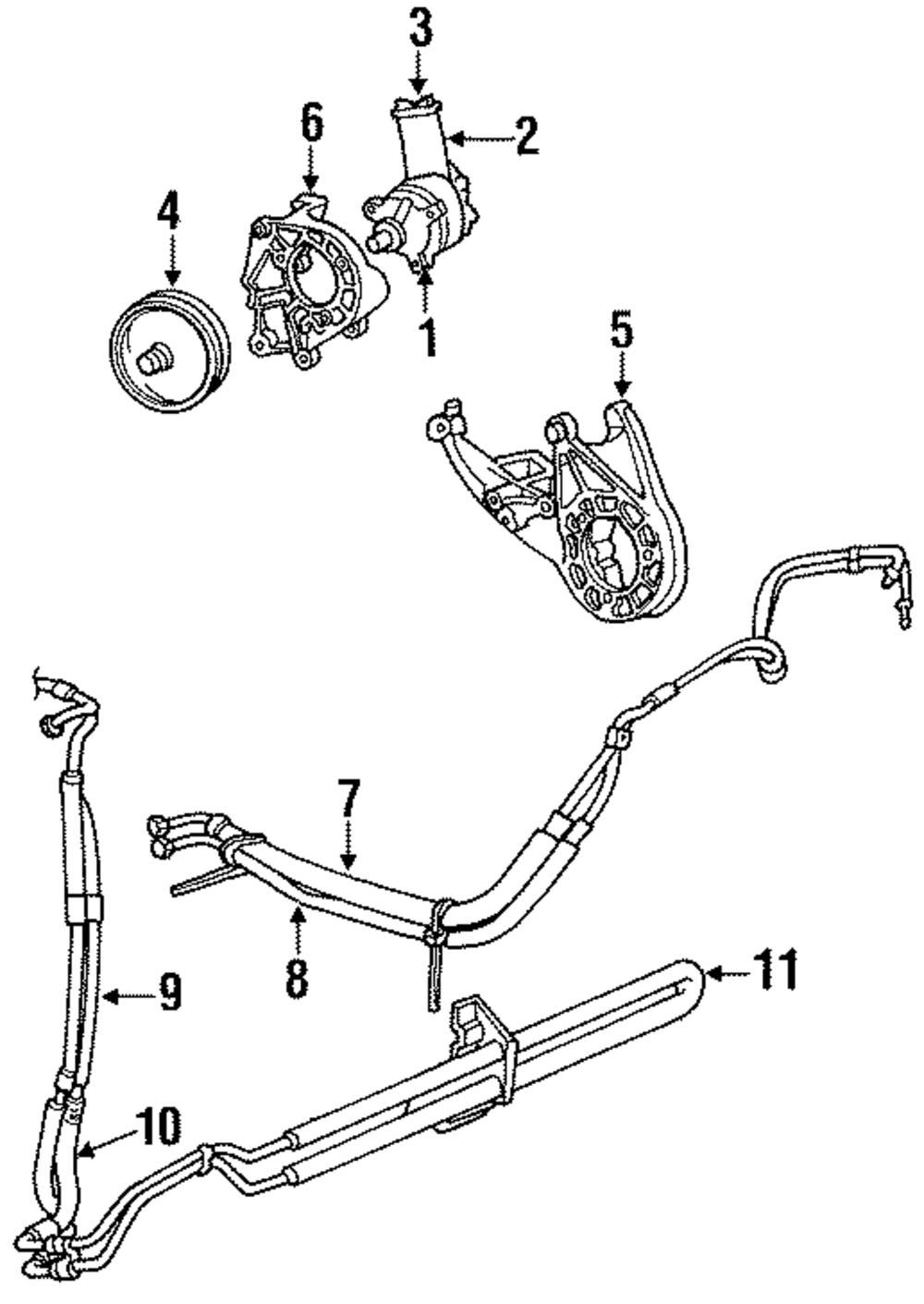 3
6
2
4
1
5
7
8
9
11
10