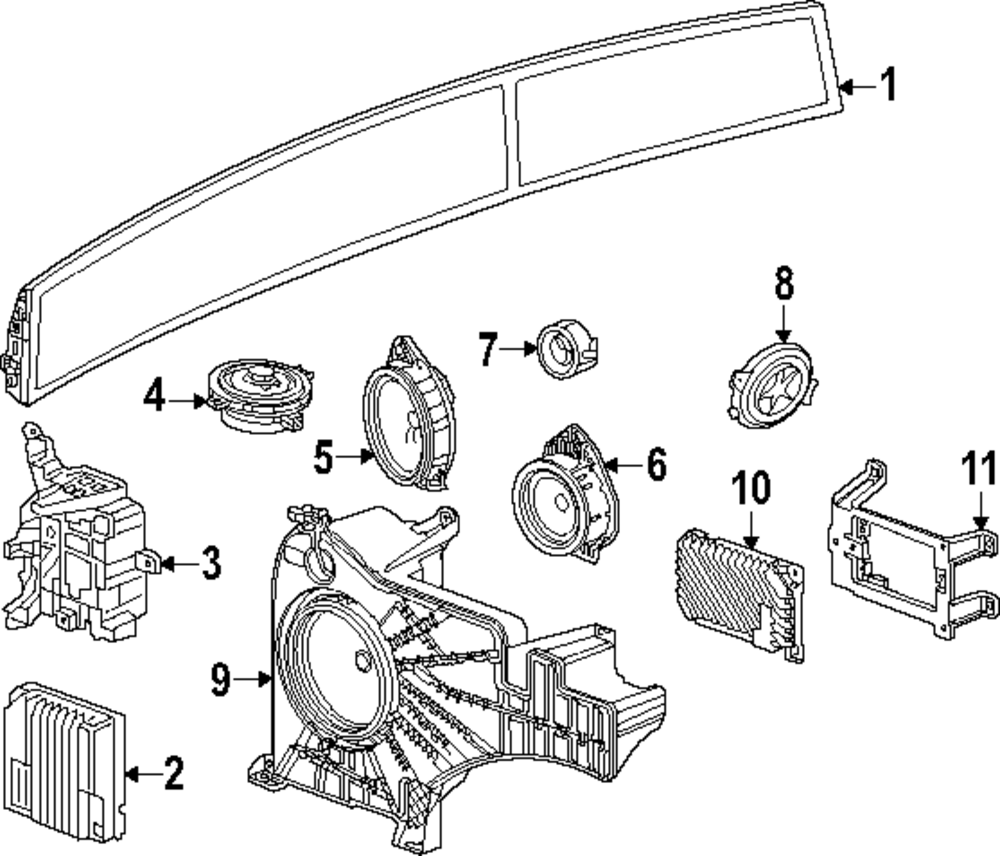 1
8
7
4
5
6
10
11
3
9
2