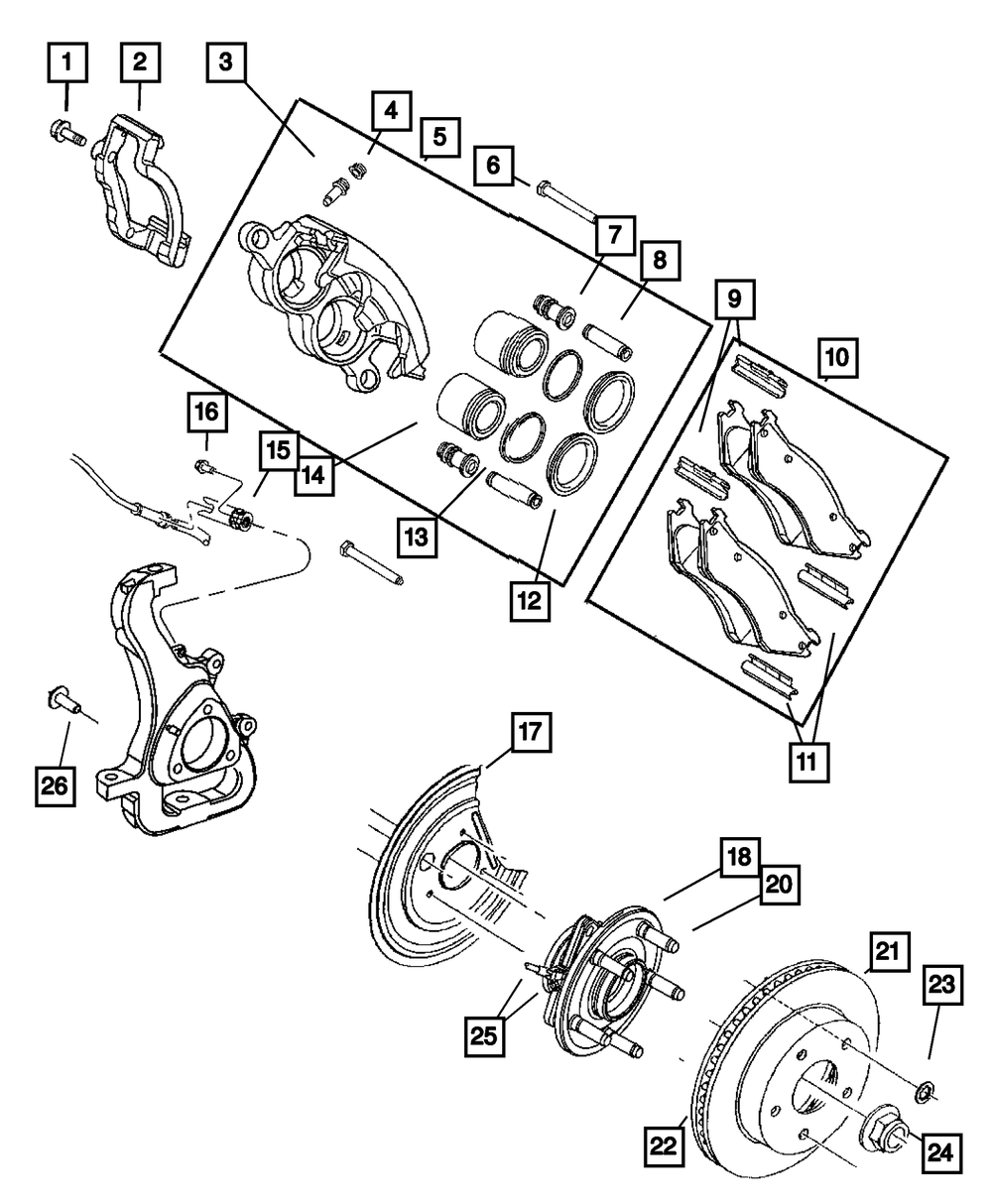 1
2
3
4
5
6
7
8
9
10
16
15
14
13
12
11
26
17
18
20
21
23
25
22
24