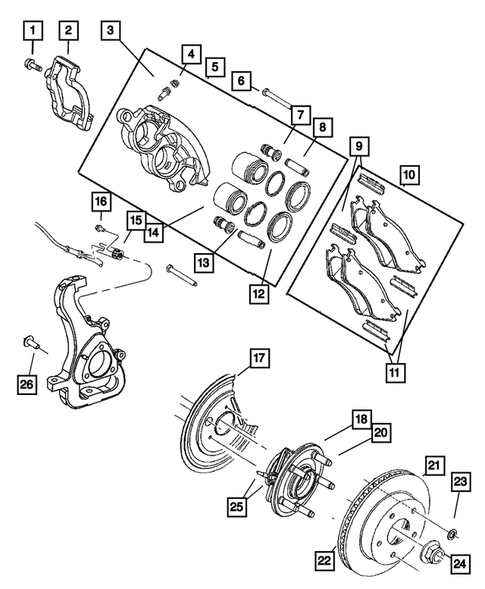 1
2
3
4
5
6
7
8
9
10
16
15
14
13
12
11
26
17
18
20
21
23
25
22
24