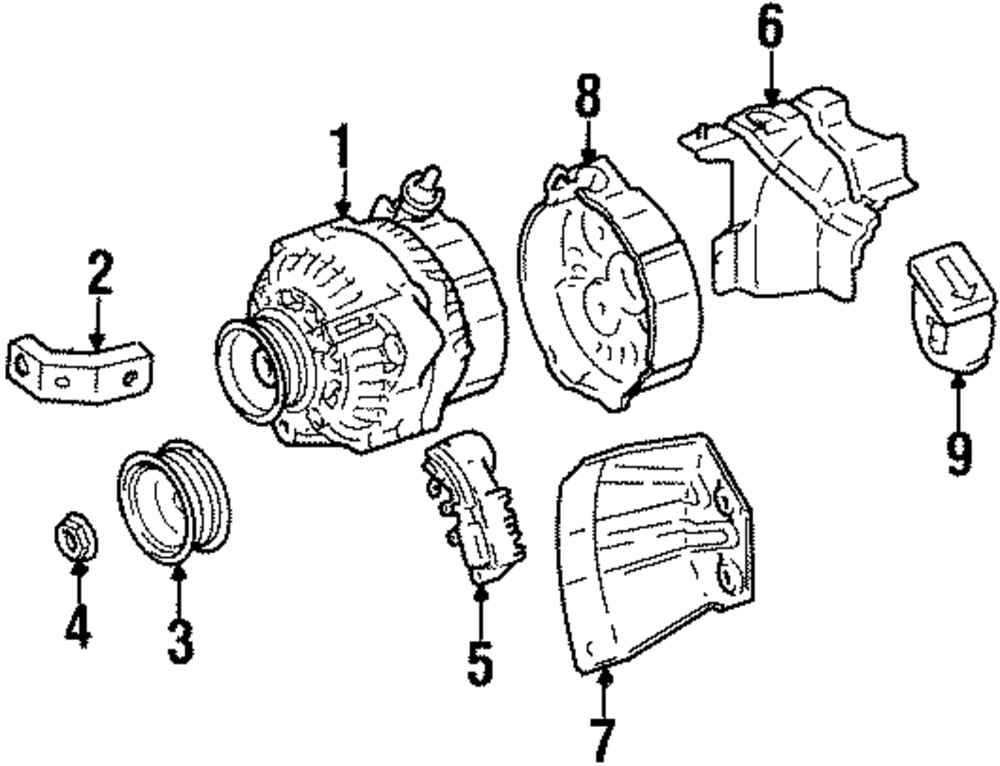 6
8
1
2
9
4
3
5
7