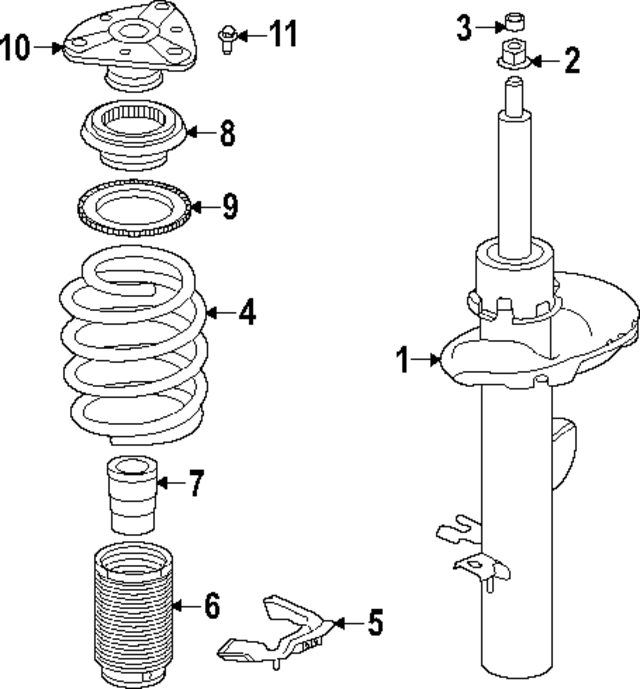 10
11
3
2
8
9
4
1
7
6
5