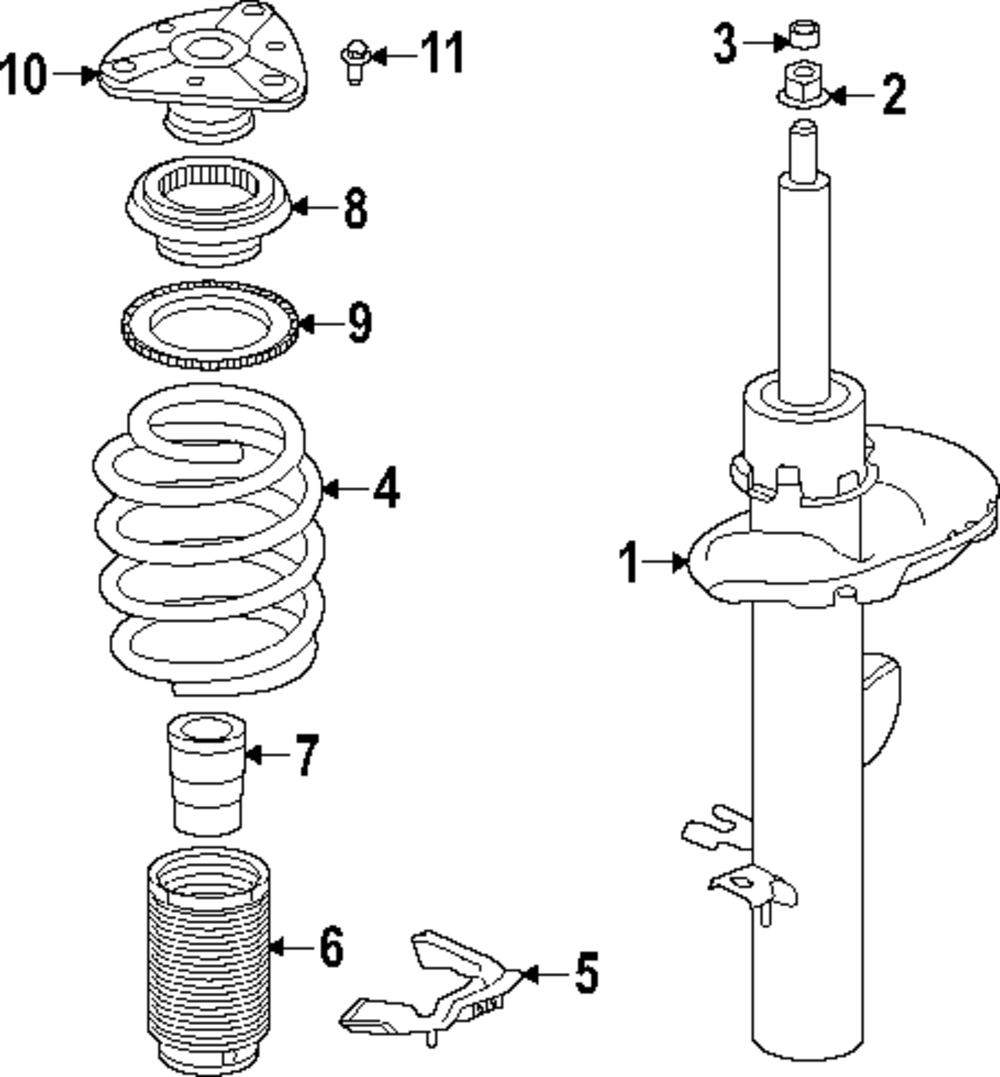 10
11
3
2
8
9
4
1
7
6
5