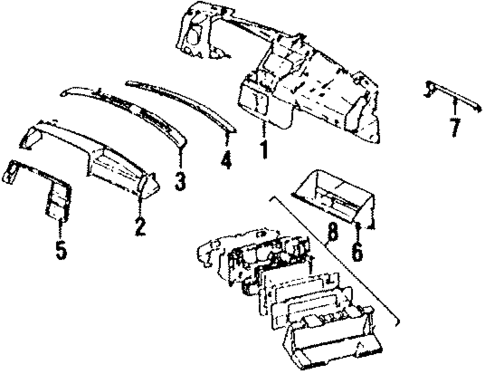 1
7
4
3
2
5
8
6