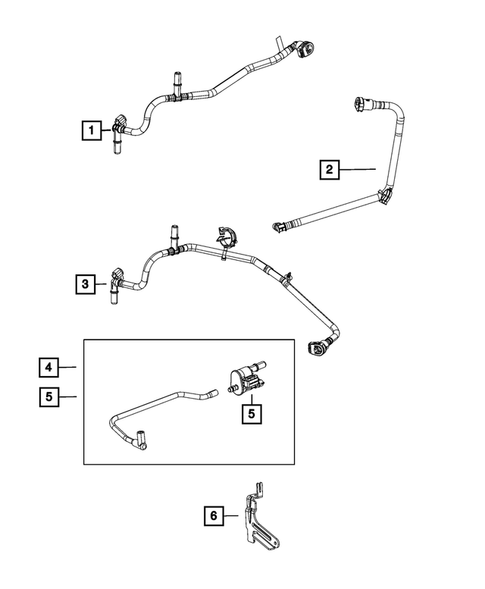 1
2
3
4
5
5
6