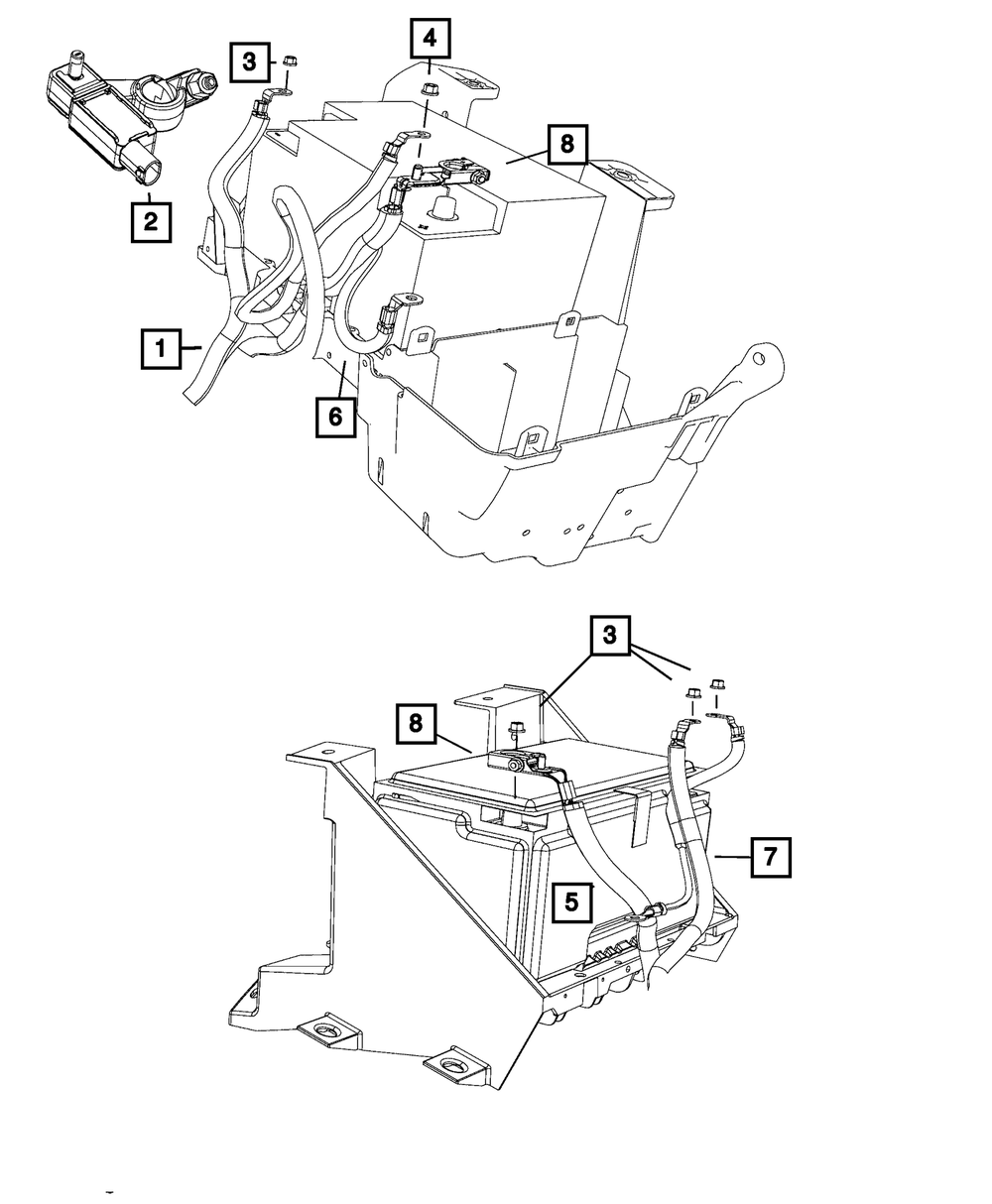 3
4
8
2
1
6
3
8
7
5