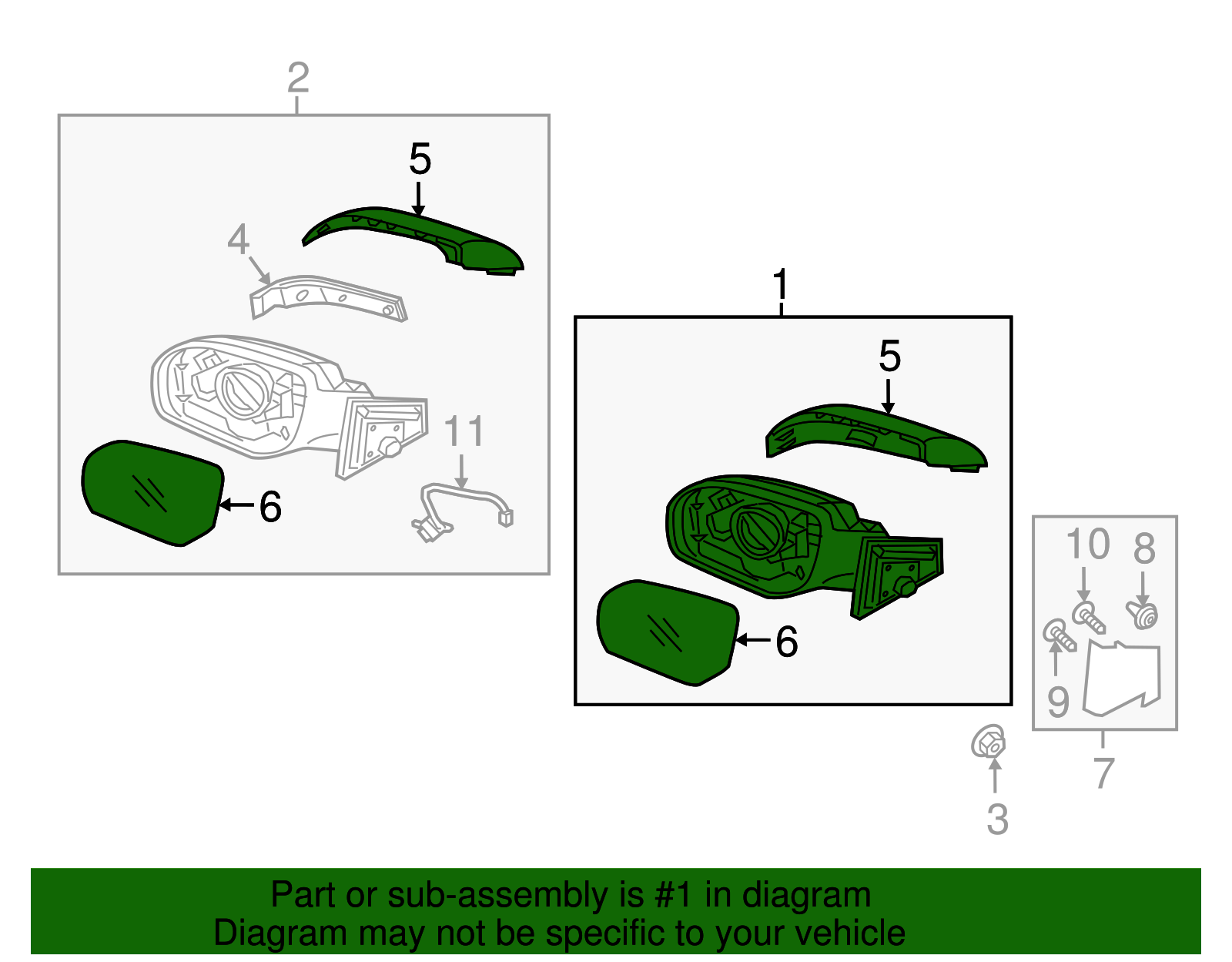 2
5
4
11
6
1
5
6
10
8
9
7
3

Part or sub-assembly is #1 in diagram
Diagram may not be specific to your vehicle