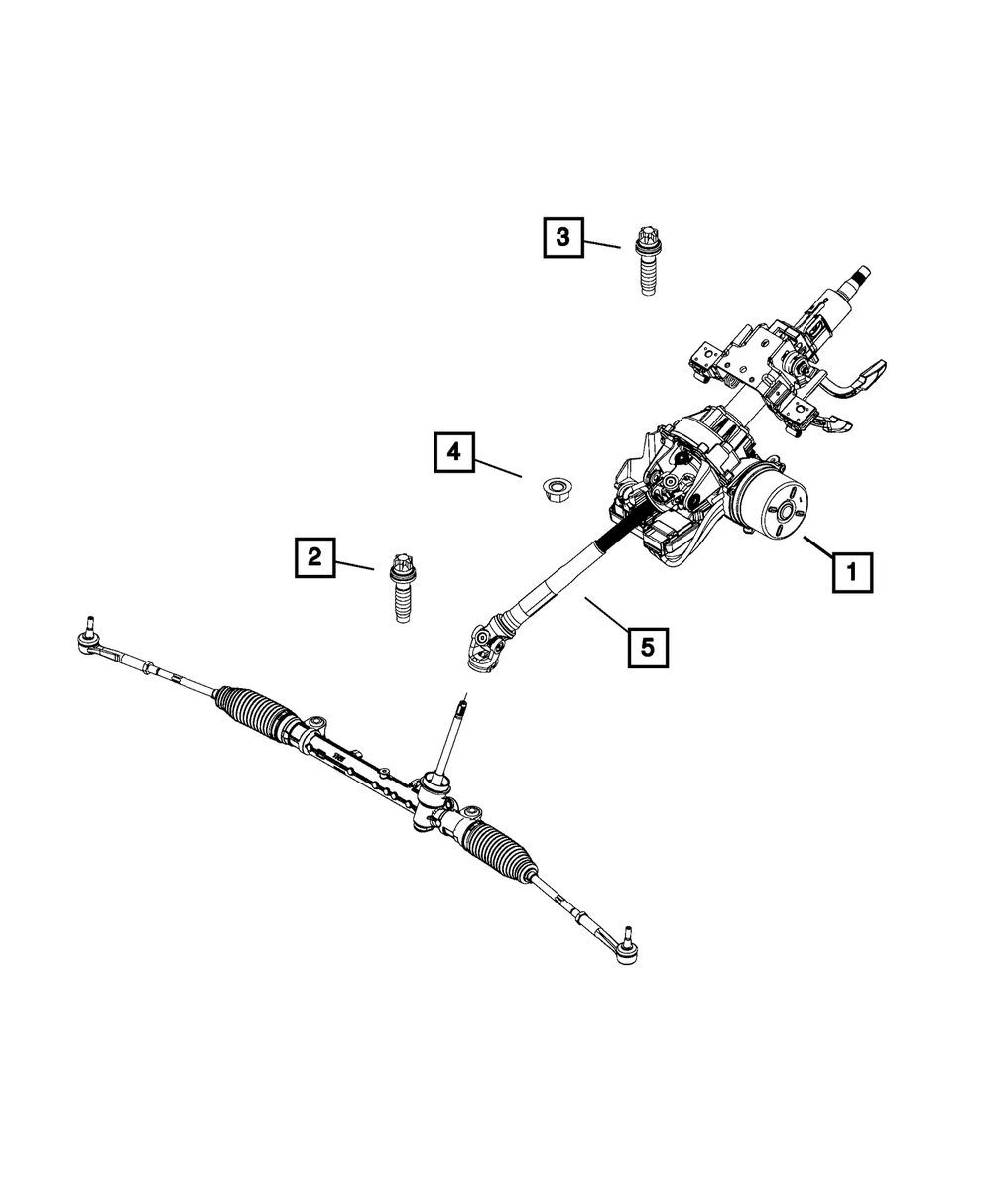 3

4

2

1

5