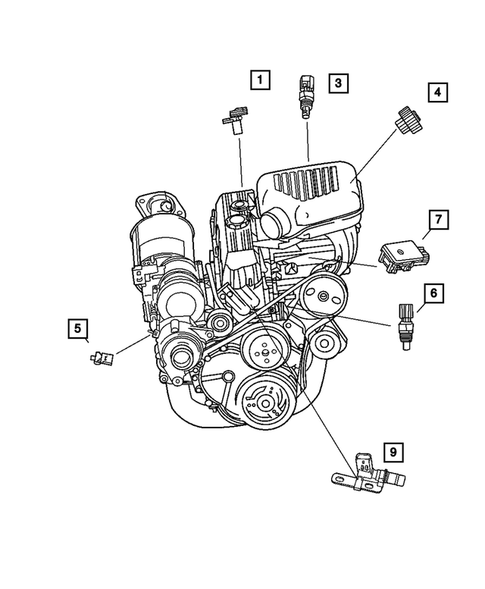 1
3
4
7
6
5
9