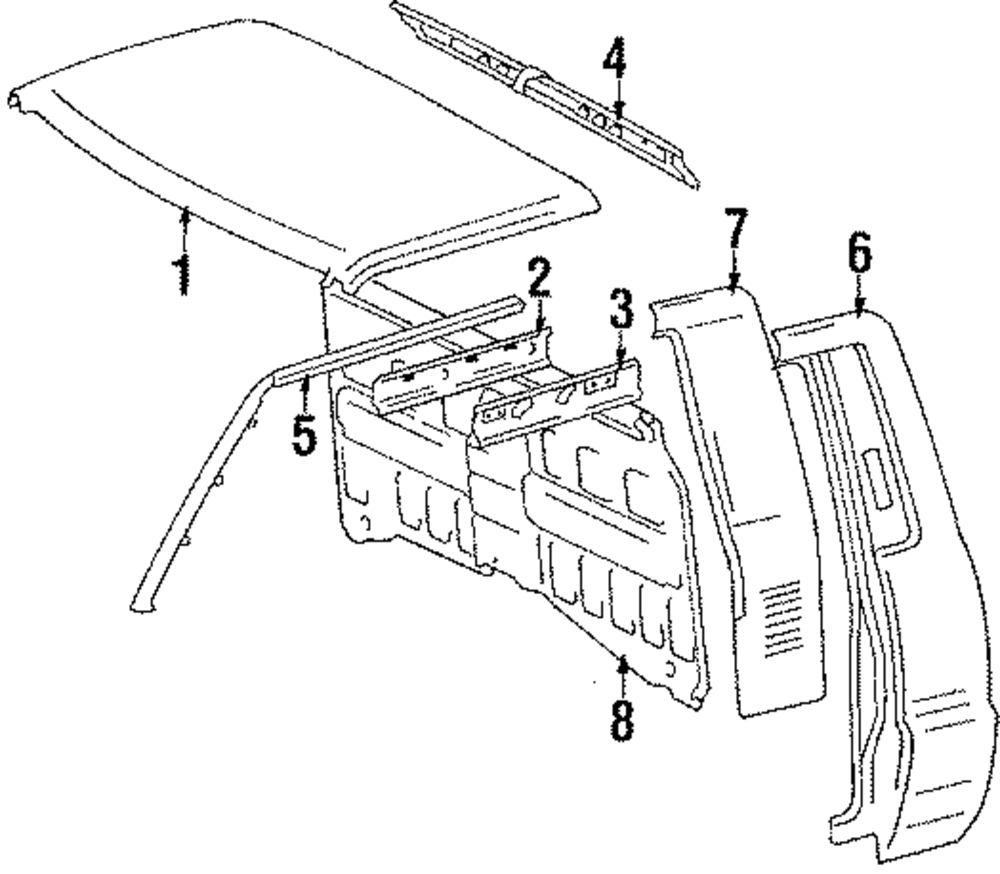 4
1
7
6
2
3
5
8