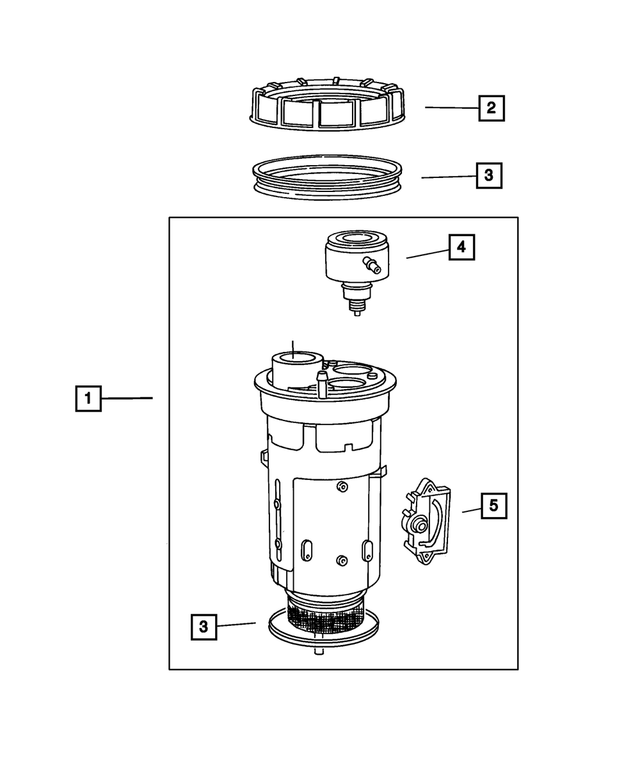 2
3
4
1
5
3