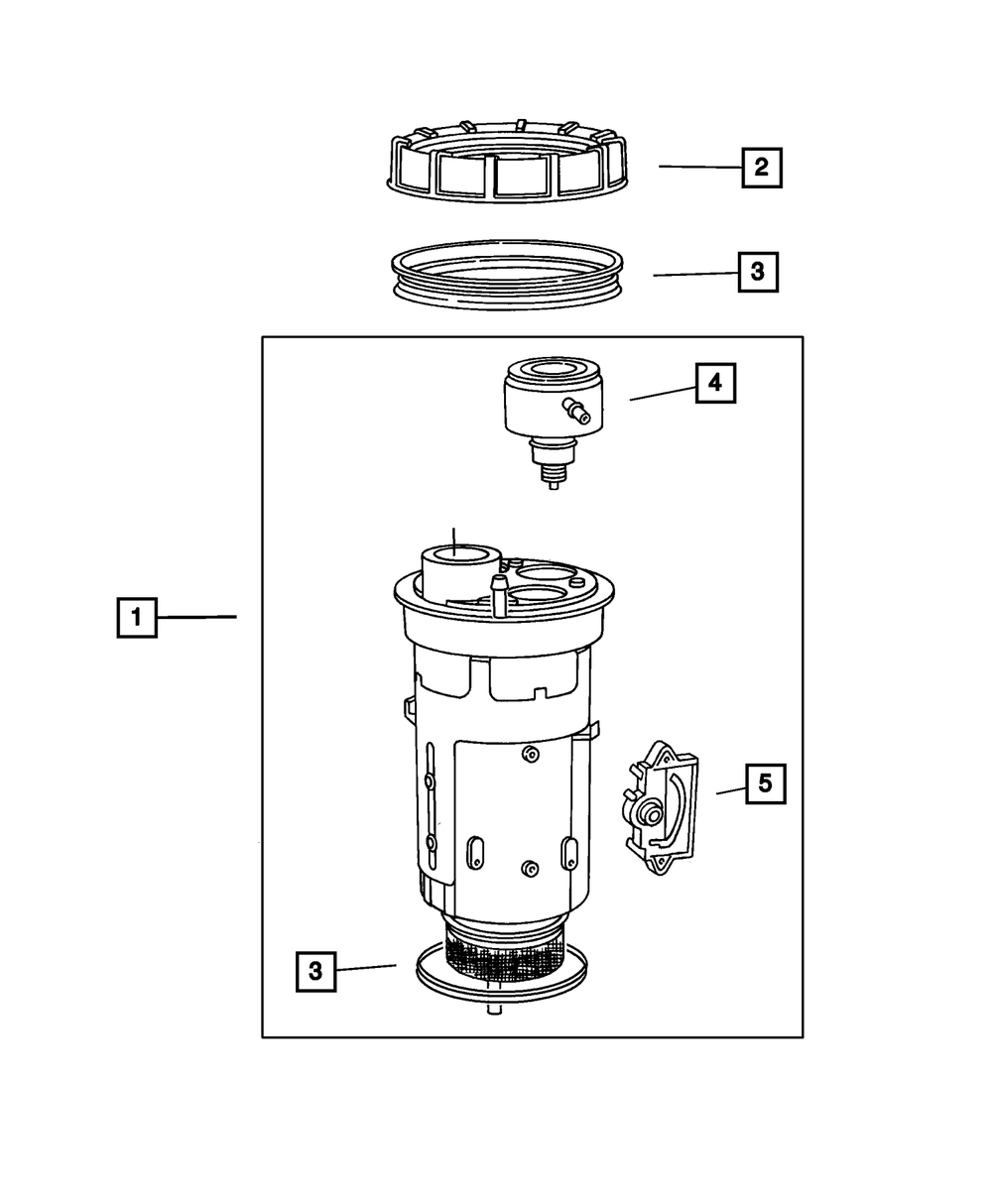 2

3

4

1

5

3