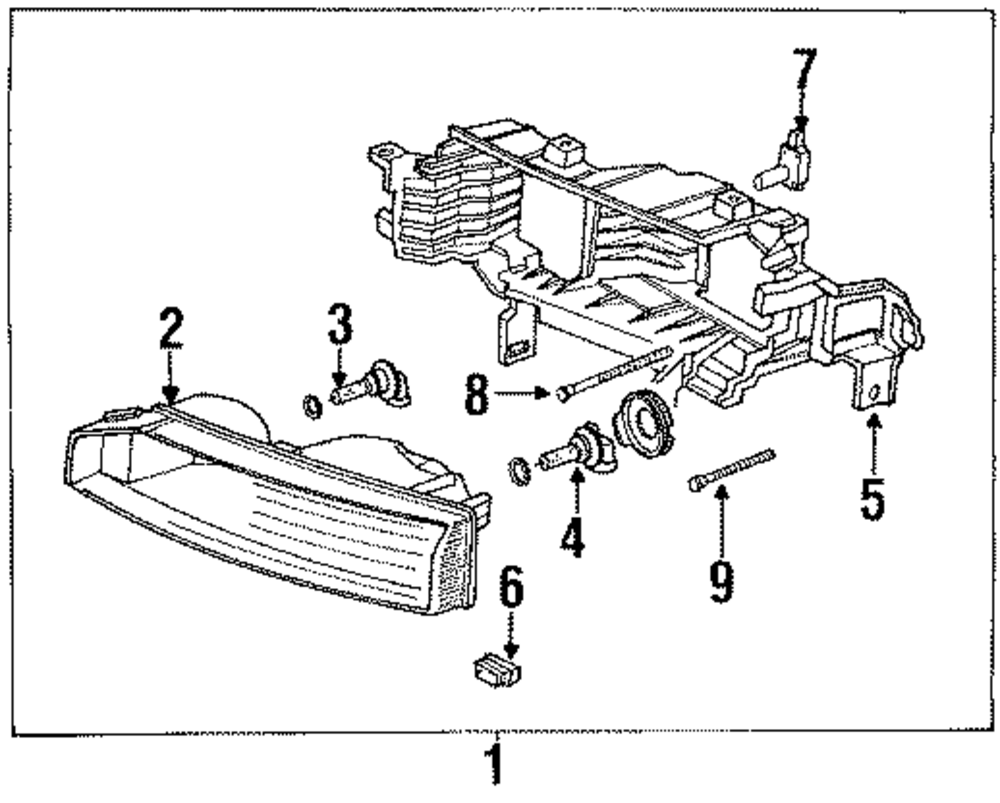 7
2
3
8
5
4
9
6
1