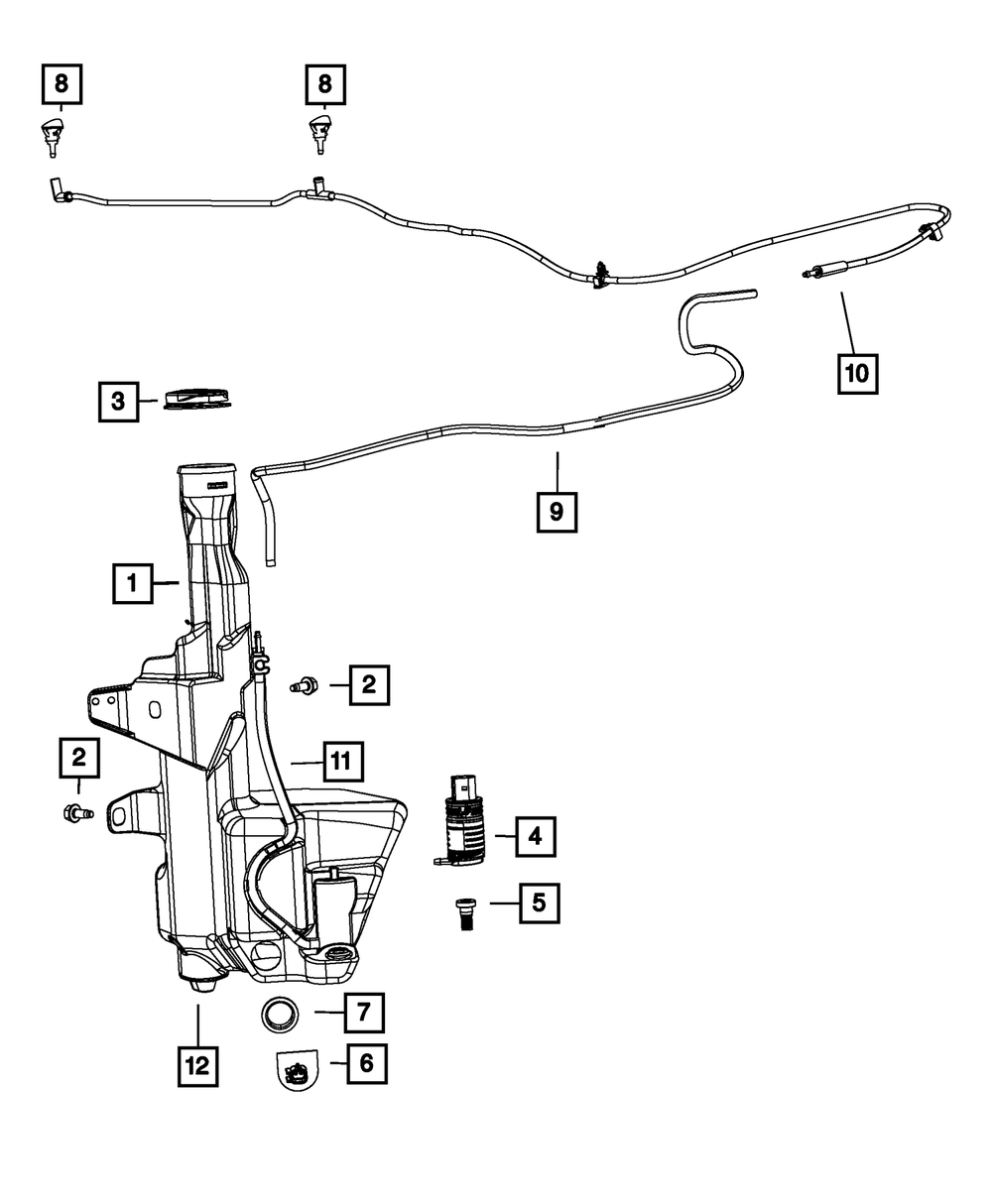 8
8
10
3
9
1
2
2
11
4
5
7
12
6