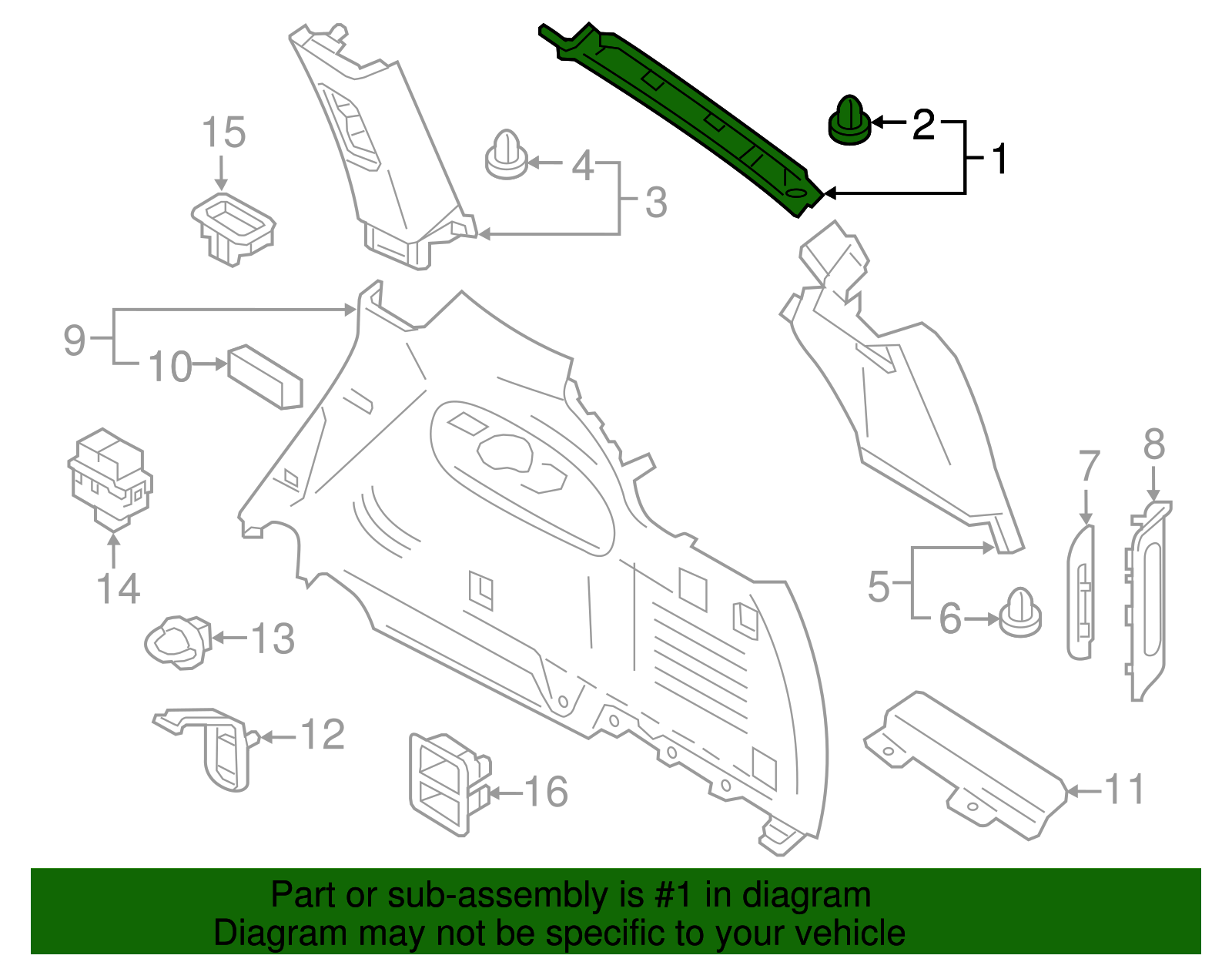 15
4
3
2
1
9
10
14
13
12
16
5
6
7
8
11

Part or sub-assembly is #1 in diagram
Diagram may not be specific to your vehicle