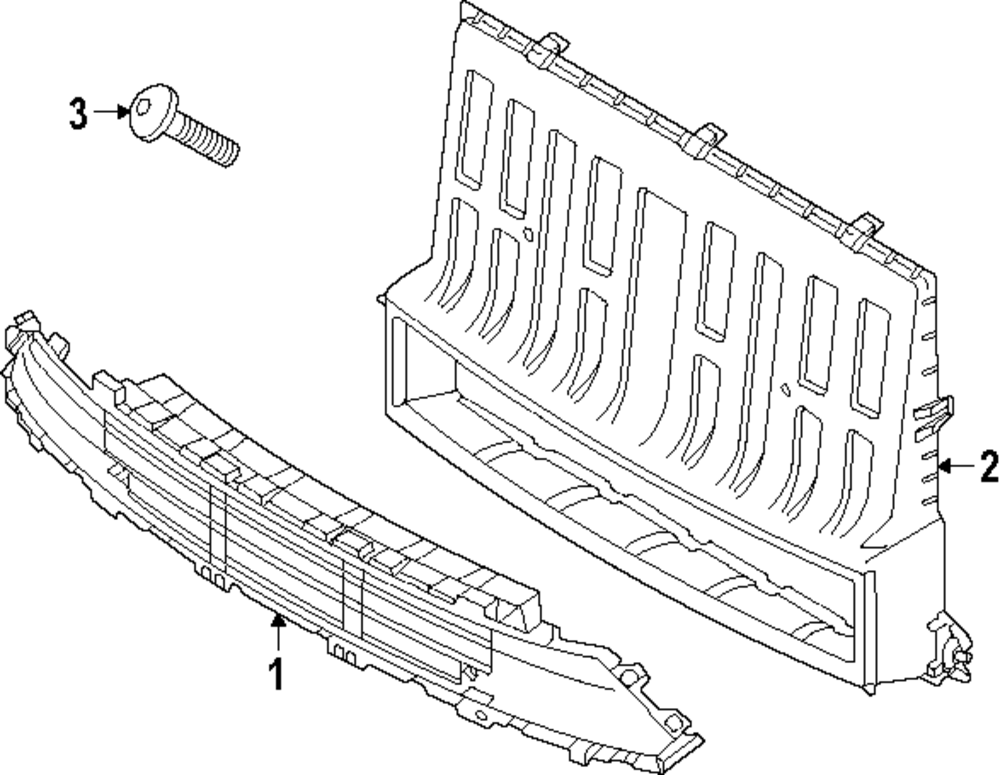 3
2
1