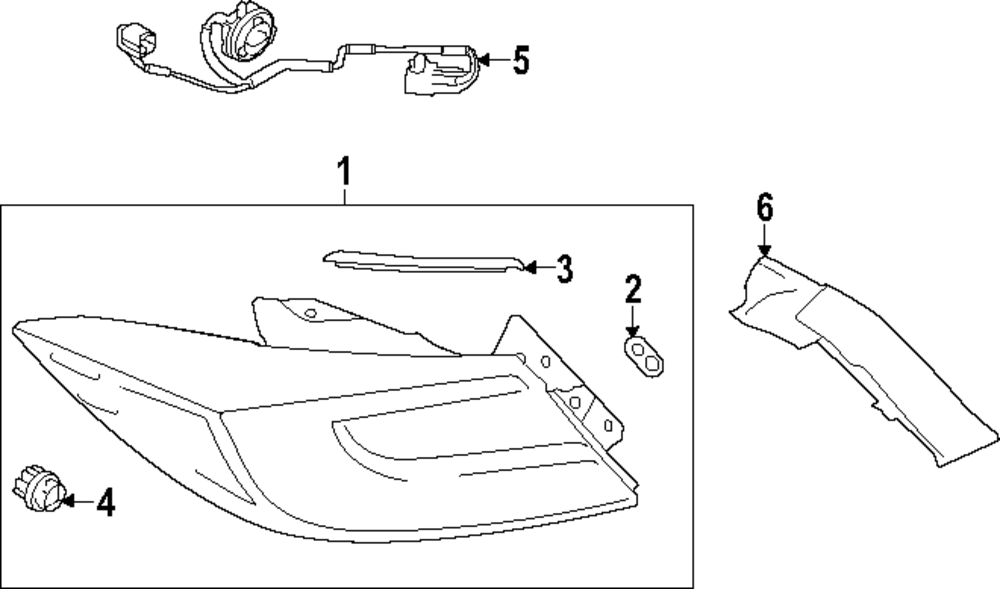 5

1

6

3

2

4