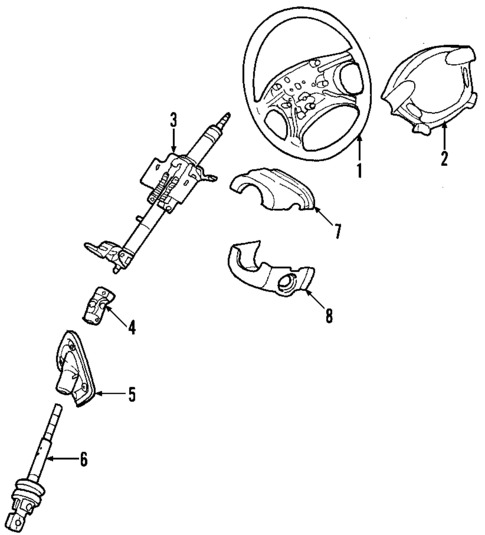 3
1
2
7
8
4
5
6