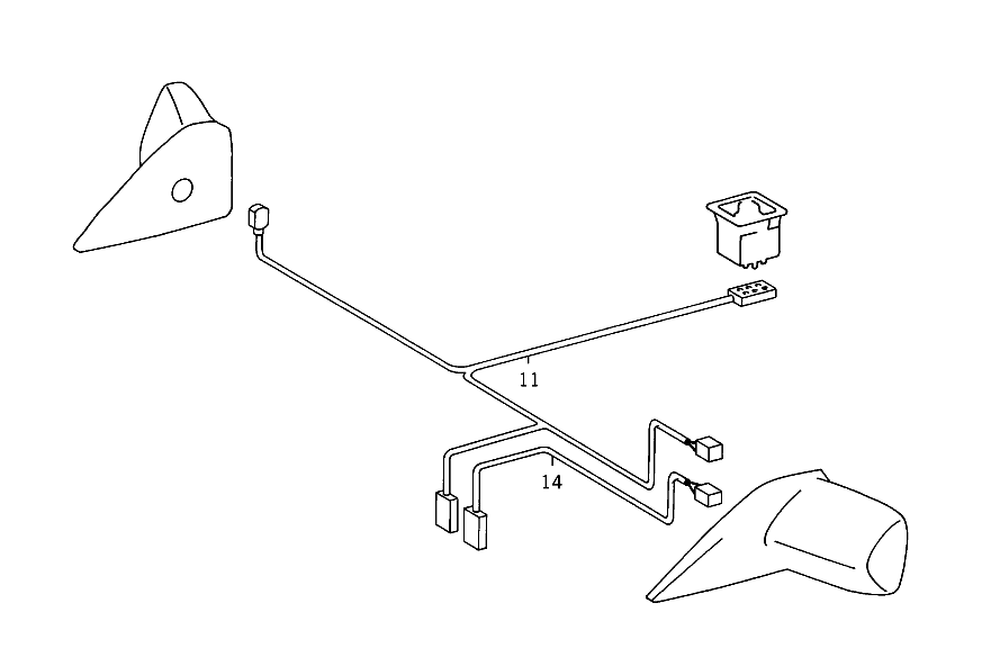 11

14