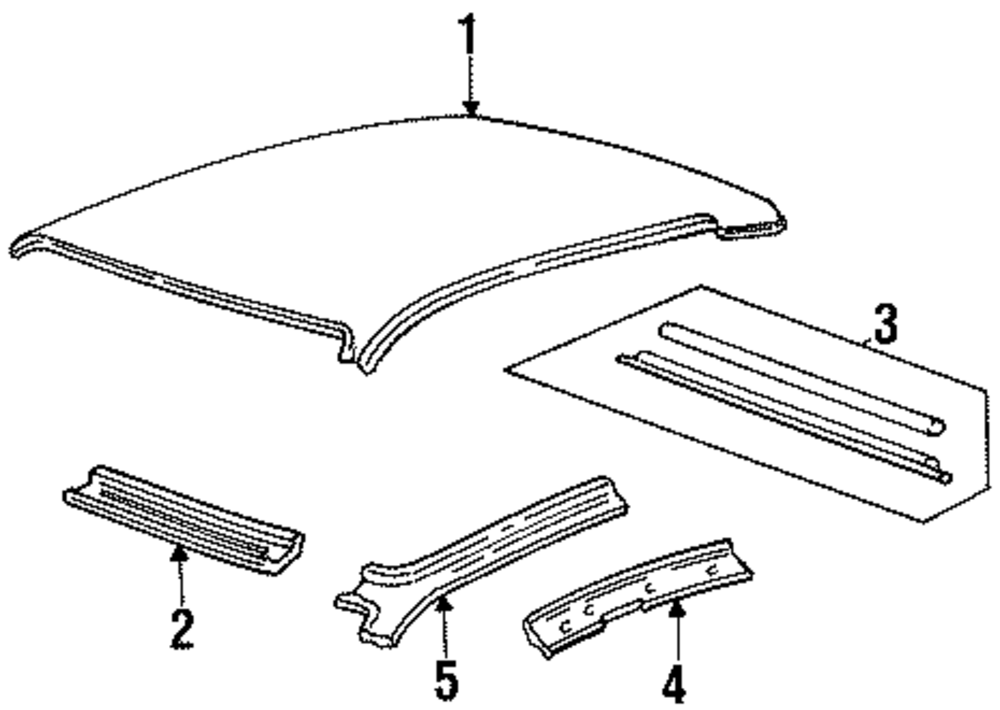 1
3
2
5
4