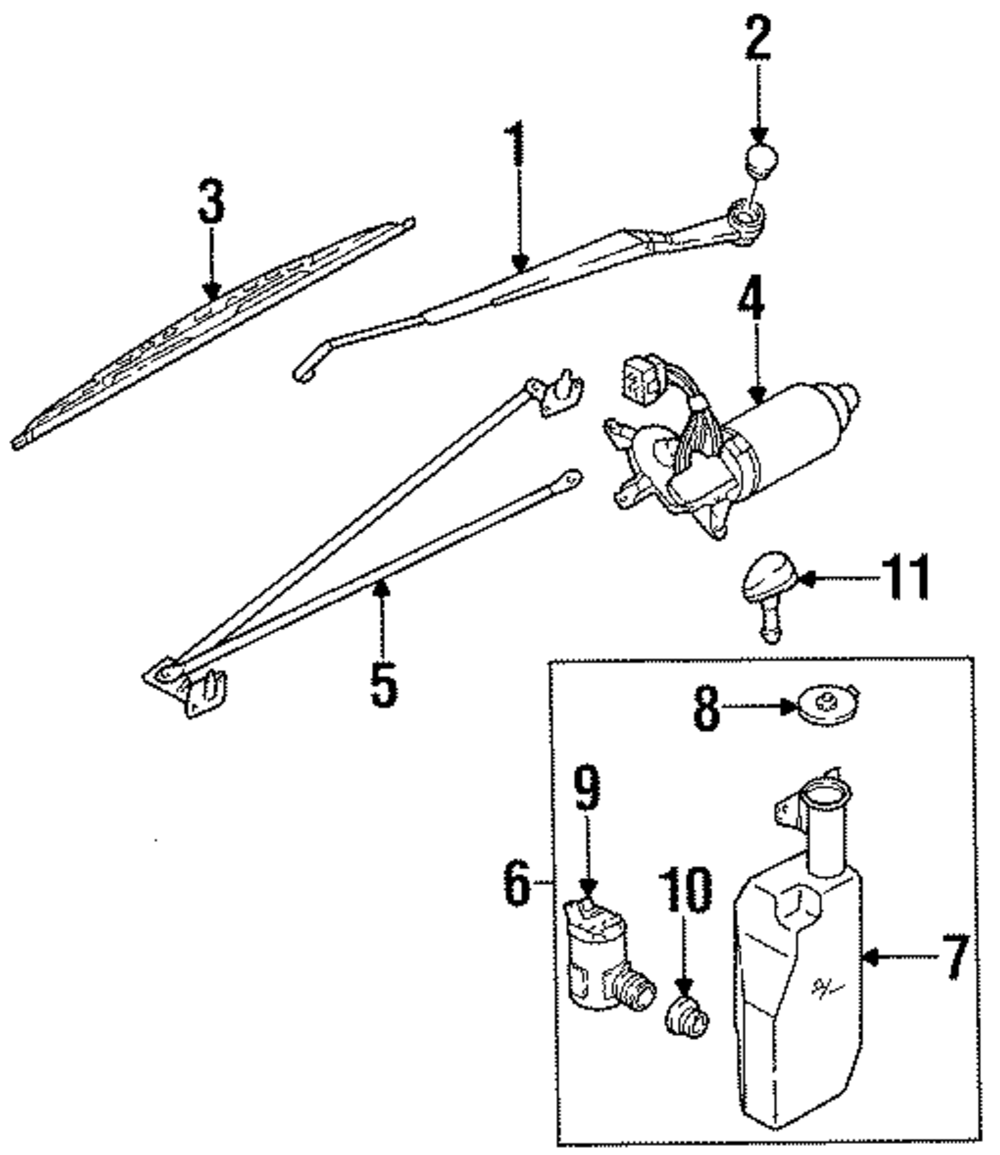 2
1
3
4
11
5
8
9
6
10
7