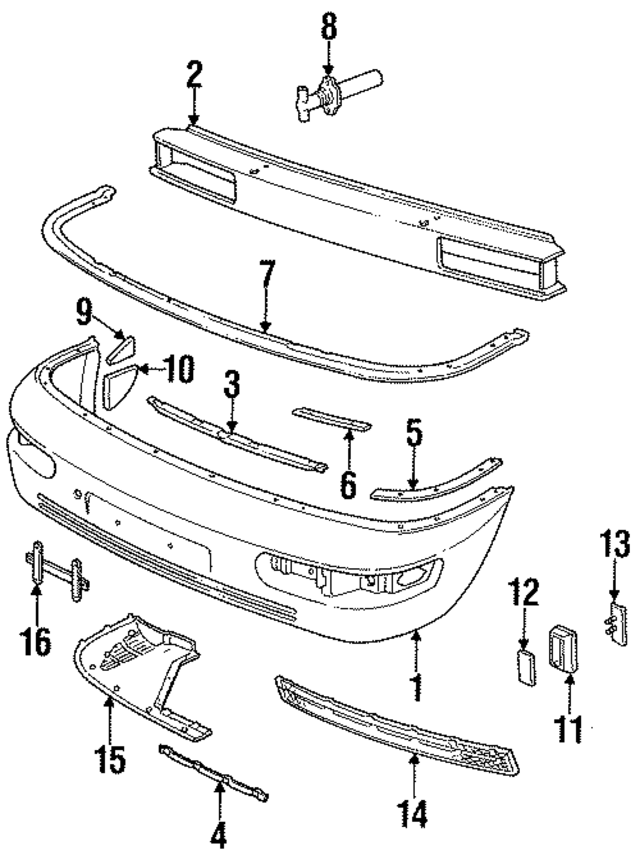 8
2
7
9
10
3
6
5
13
12
16
1
11
15
14
4