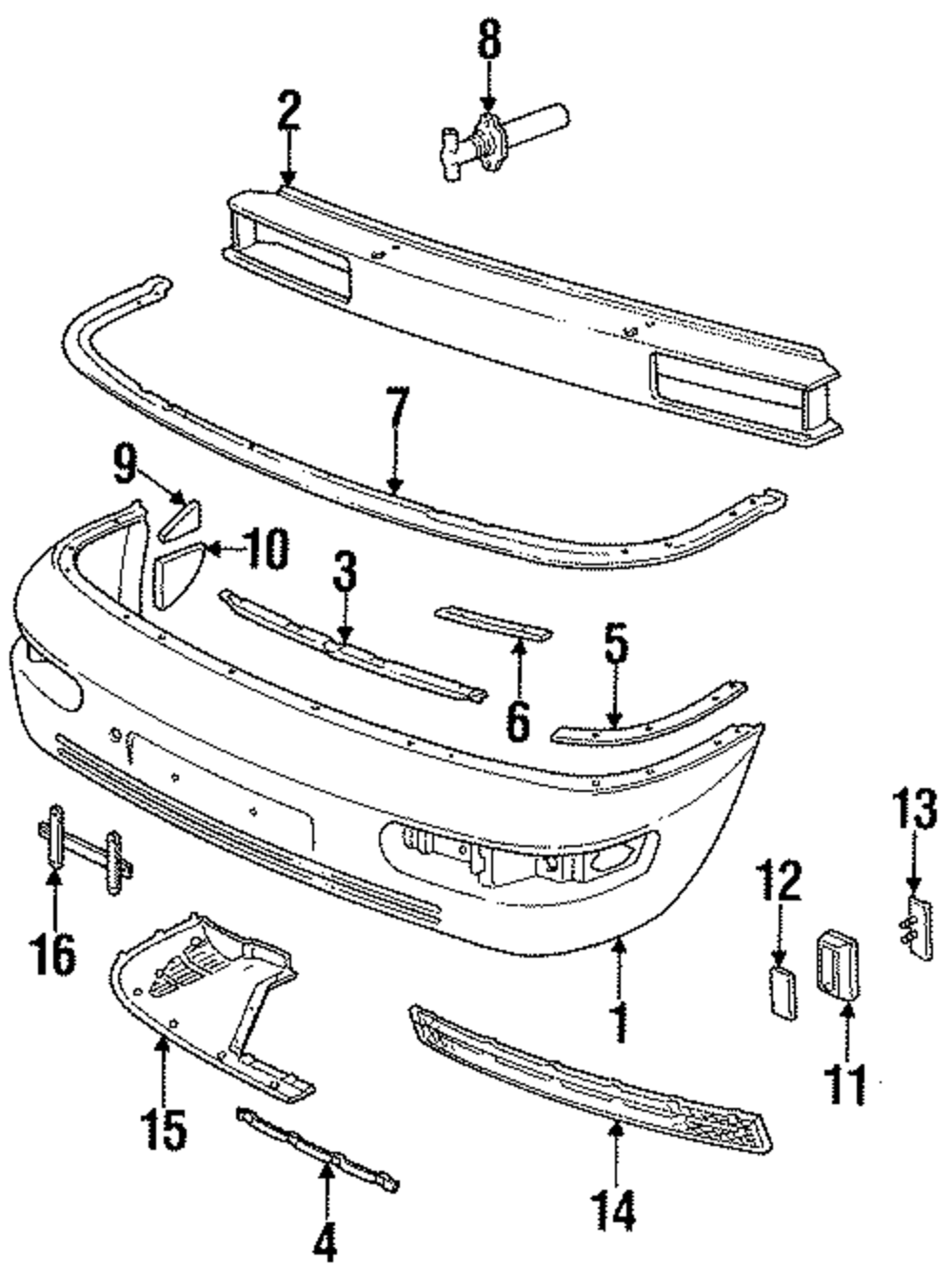 8
2
7
9
10
3
6
5
13
12
16
1
11
15
14
4