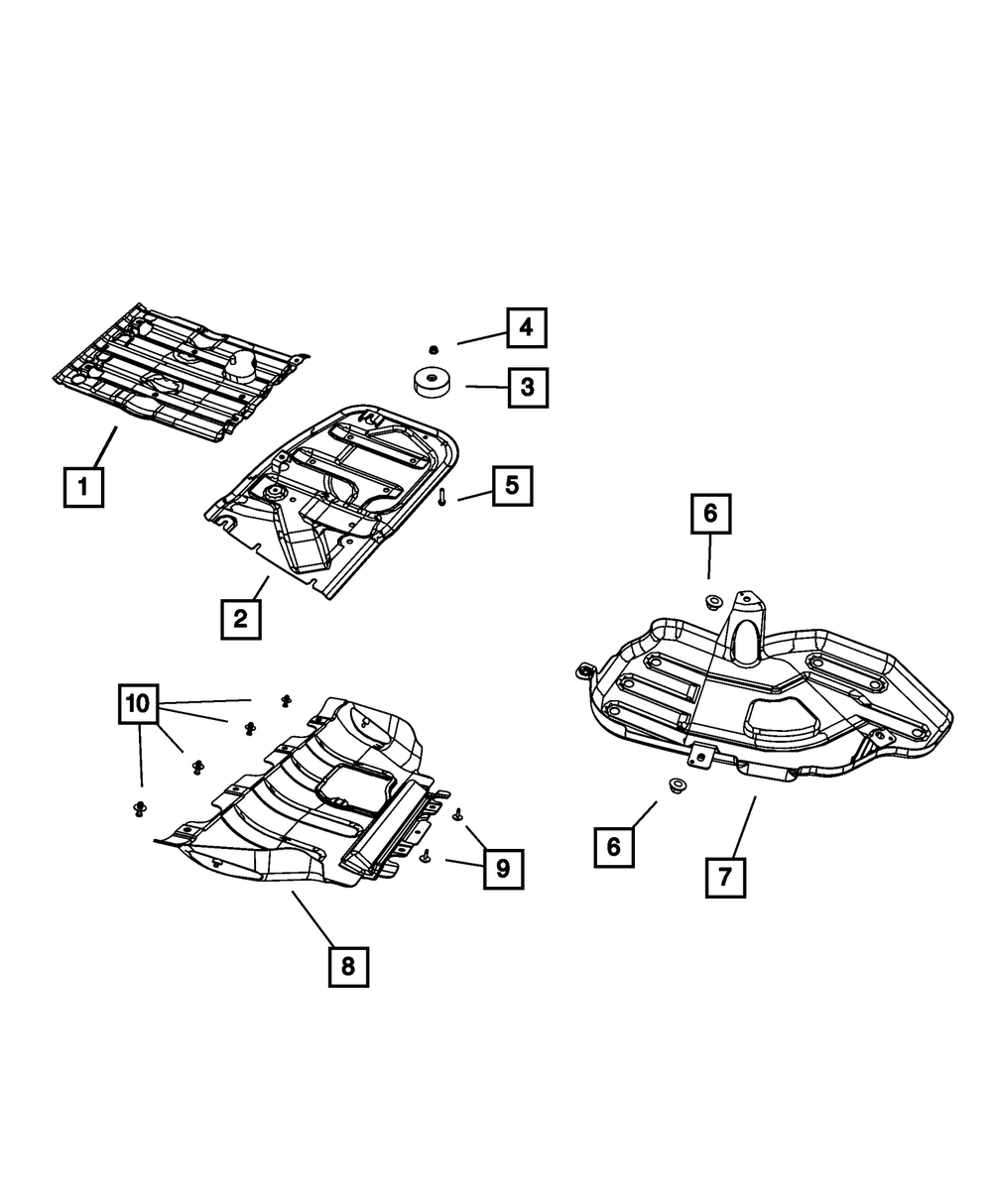 4
3
1
5
2
6
10
6
7
9
8