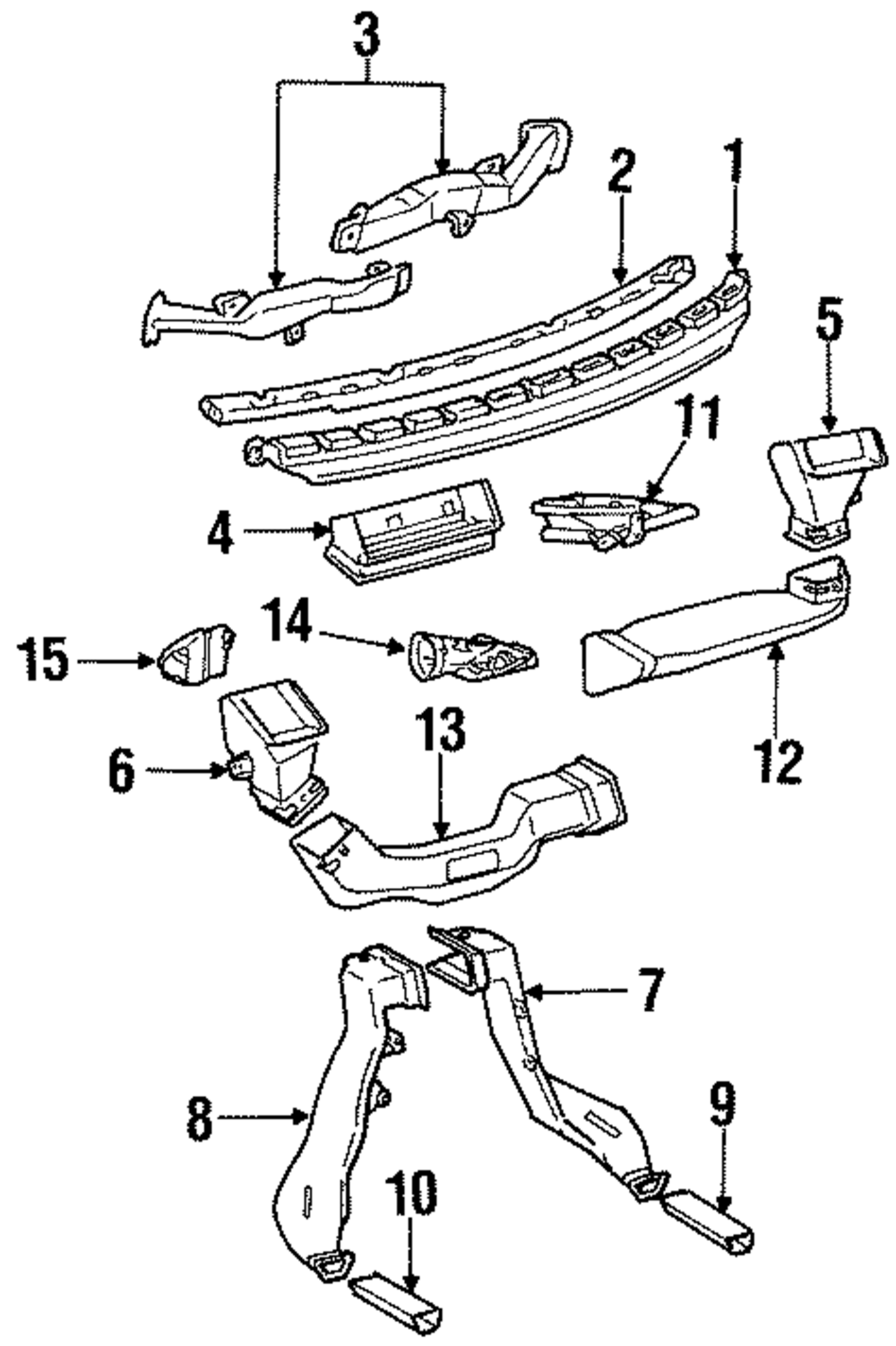 3
2
1
5
11
4
15
14
12
13
6
7
8
9
10