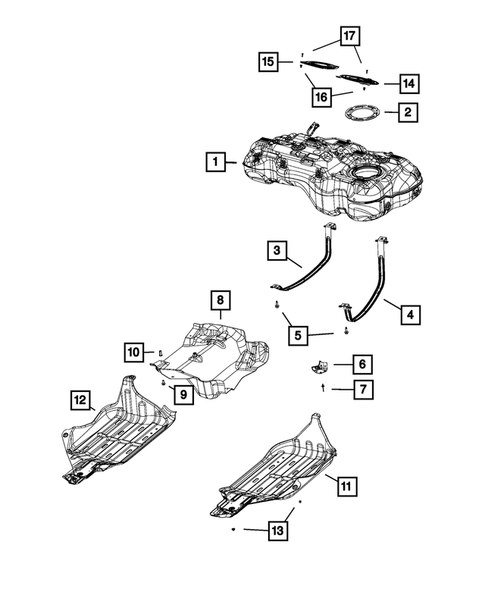 17
15
14
16
2
1
3
4
8
5
10
6
9
7
12
11
13