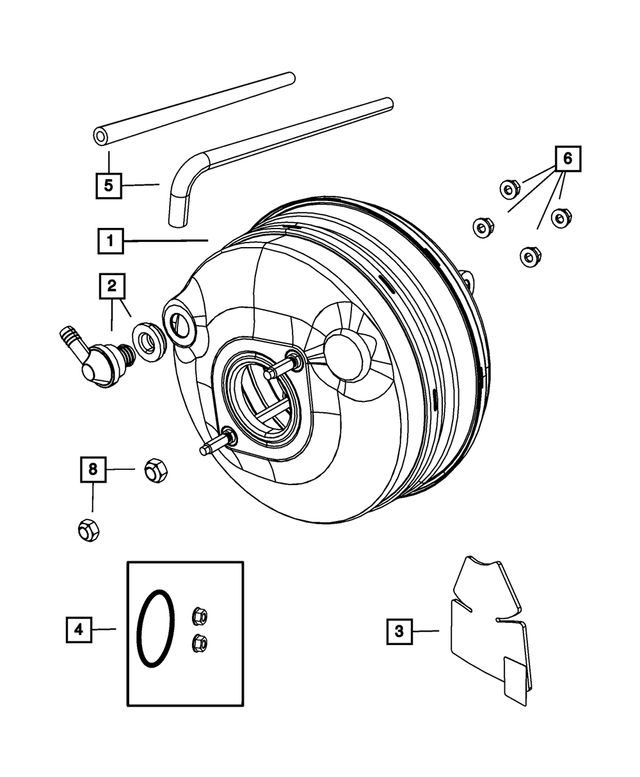 5
6
1
2
8
4
3