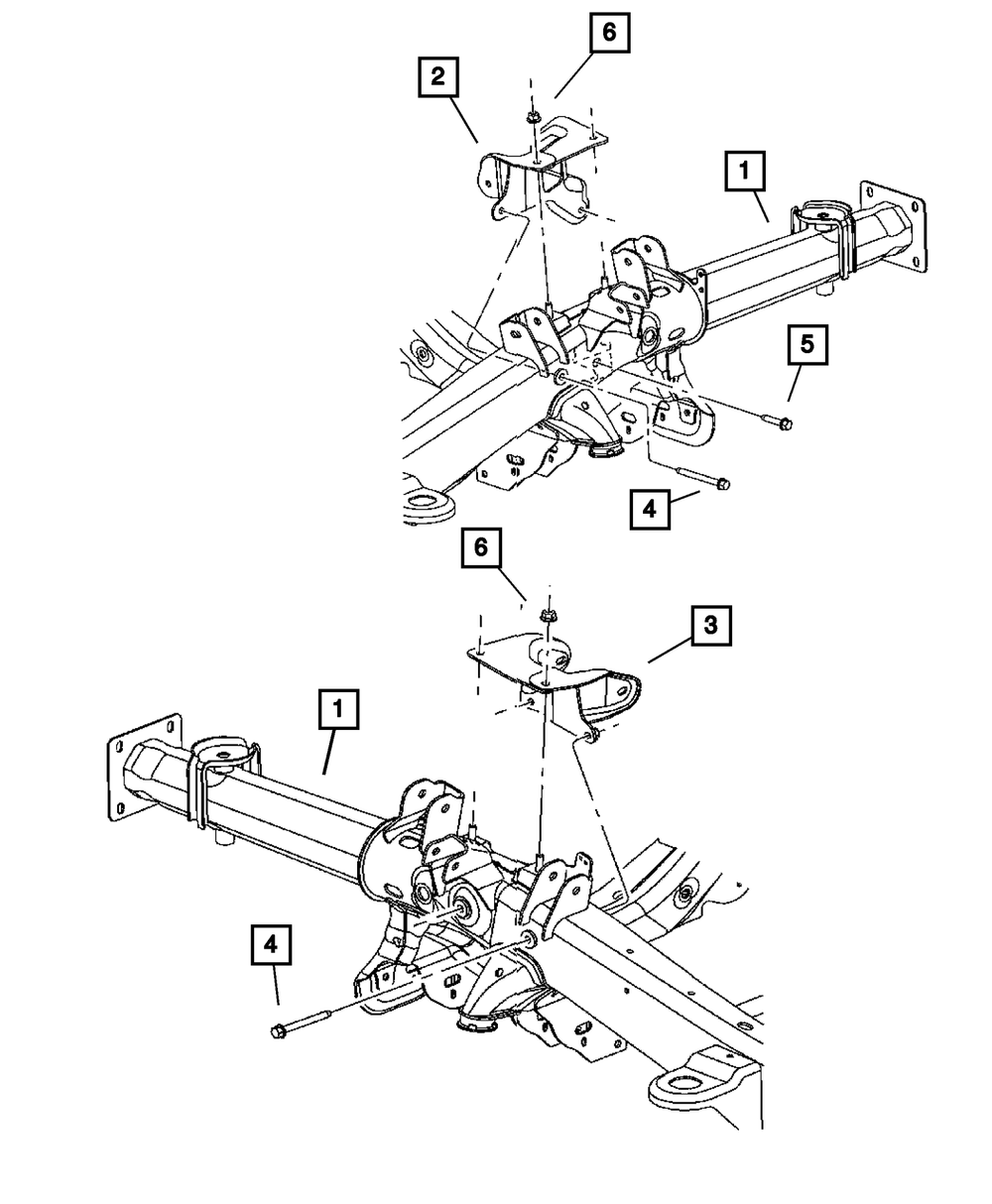 6
2
1
5
4
6
3
1
4